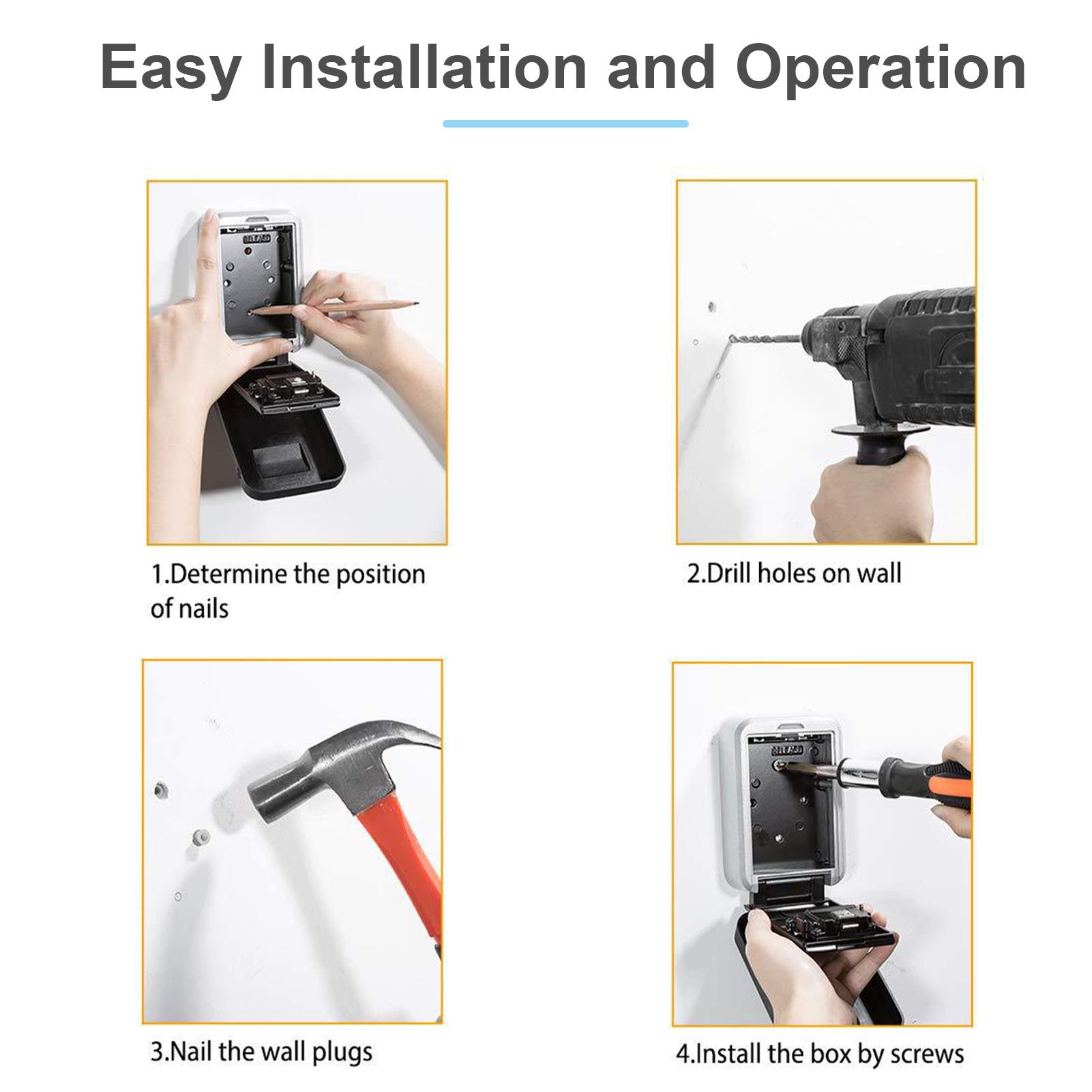 Easy Installation and Operation

1.Determine the position of nails

2.Drill holes on wall

3.Nail the wall plugs

4.Install the box by screws