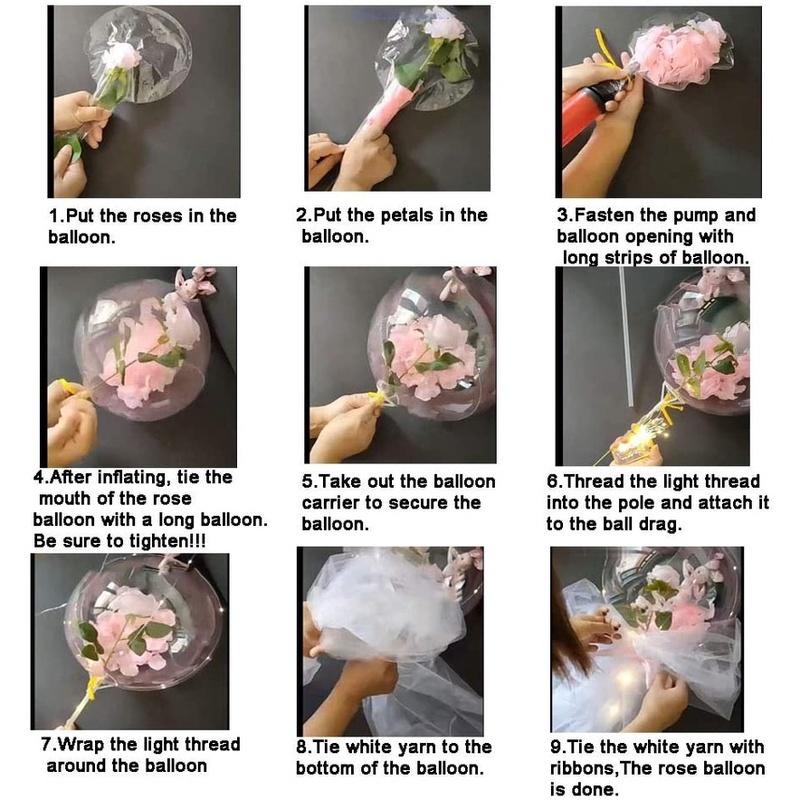 1.Put the roses in the balloon.

2.Put the petals in the balloon.

3.Fasten the pump and balloon opening with long strips of balloon.

4.After inflating, tie the mouth of the rose balloon with a long balloon. Be sure to tighten!!!

5.Take out the balloon carrier to secure the balloon.

6.Thread the light thread into the pole and attach it to the ball drag.

7.Wrap the light thread around the balloon

8.Tie white yarn to the bottom of the balloon.

9.Tie the white yarn with ribbons,The rose balloon is done.