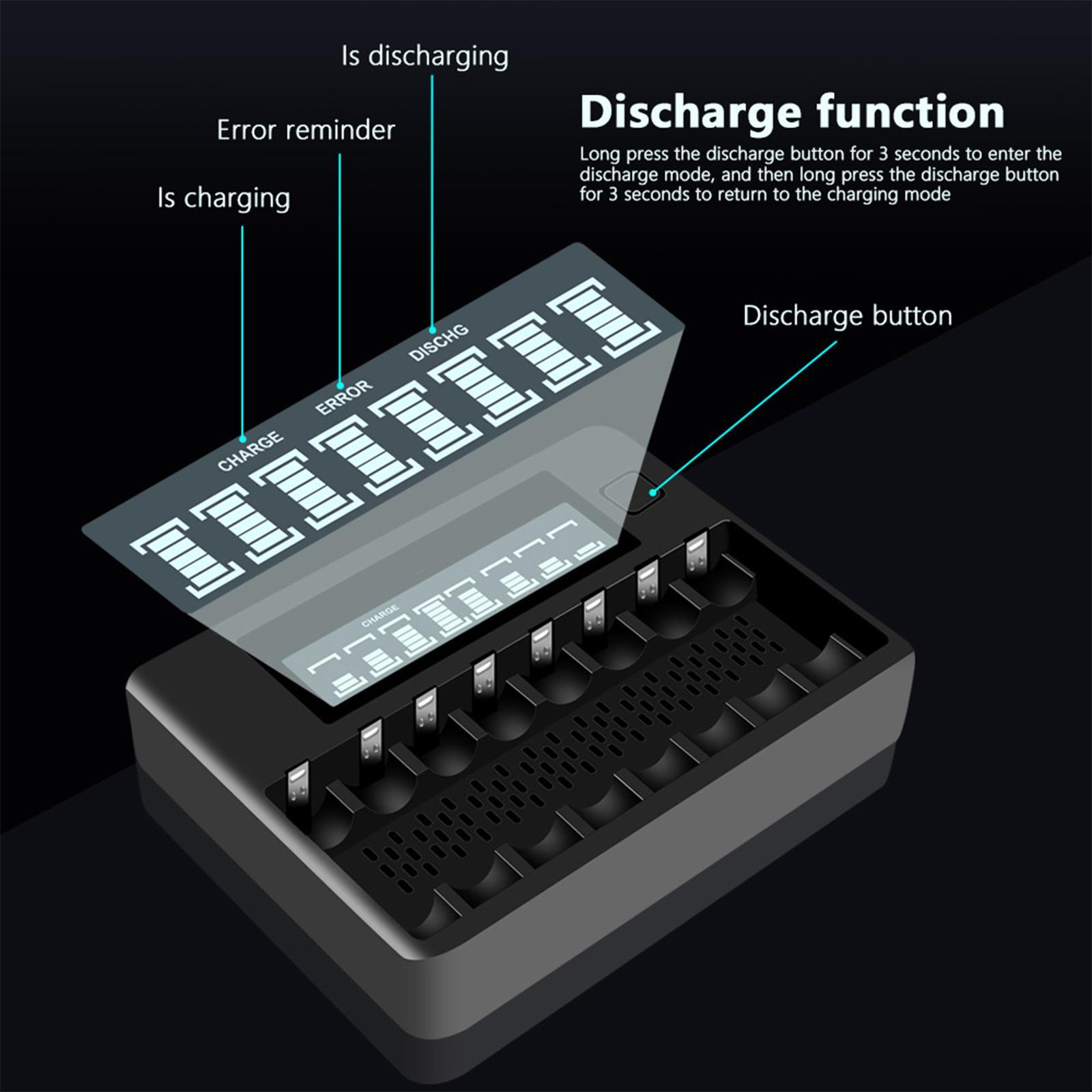 Is discharging

Error reminder

Is charging

Discharge function

Long press the discharge button for 3 seconds to enter the discharge mode, and then long press the discharge button for 3 seconds to return to the charging mode

Discharge button

CHARGE

ERROR

DISCHG

CHARGE