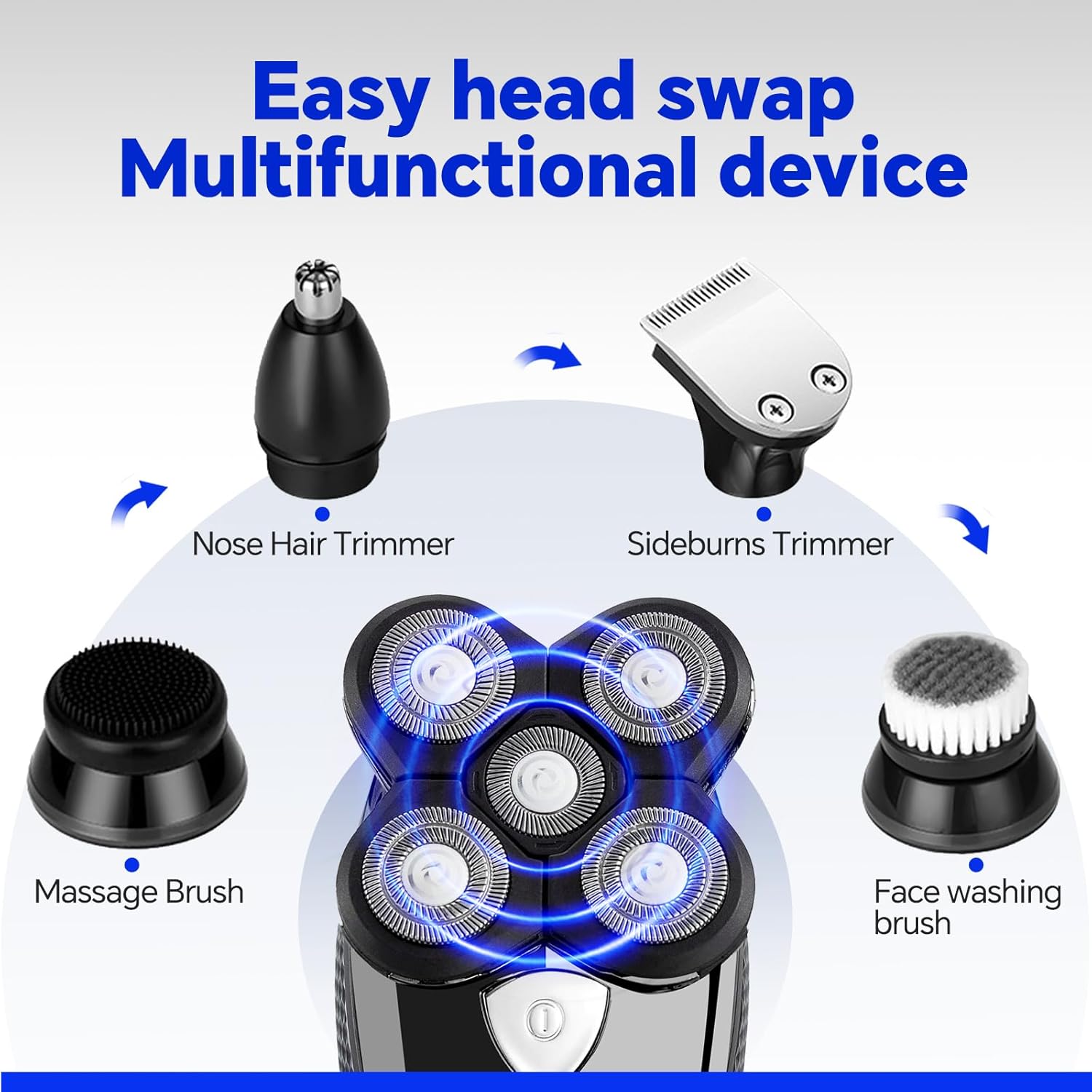 Easy head swap
Multifunctional device

Nose Hair Trimmer

Sideburns Trimmer

Massage Brush

Face washing brush