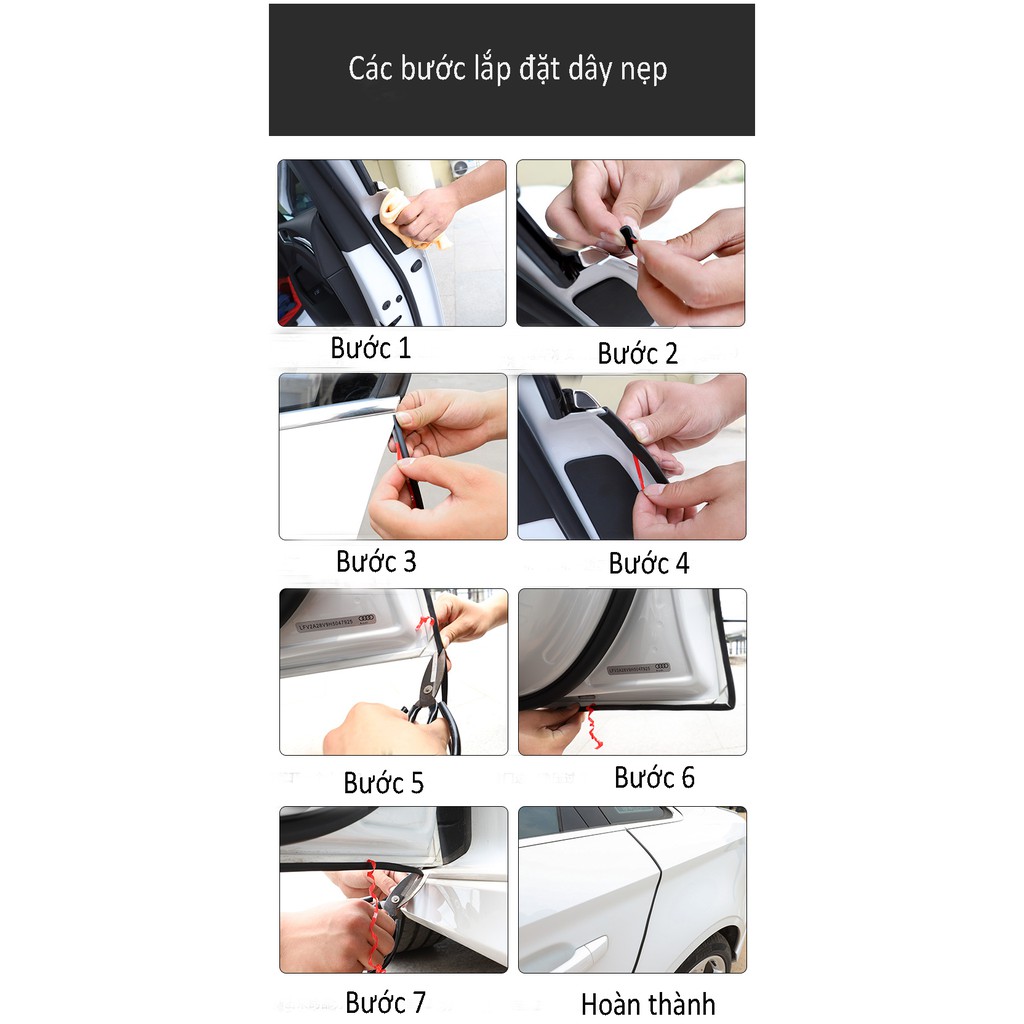 Các bước lắp đặt dây nẹp

Bước 1

Bước 2

Bước 3

Bước 4

Bước 5

Bước 6

Bước 7

Hoàn thành