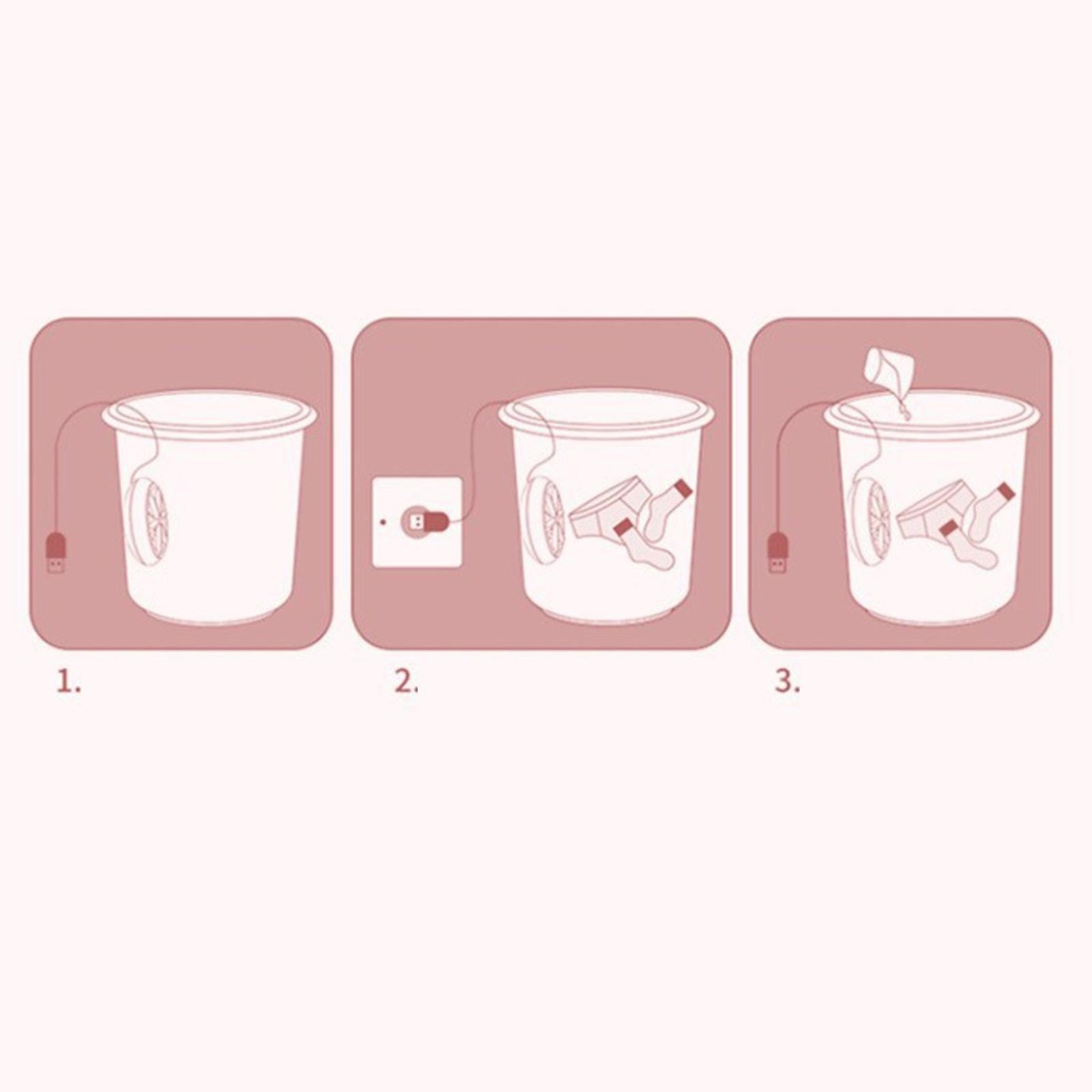 1.

2.

3.