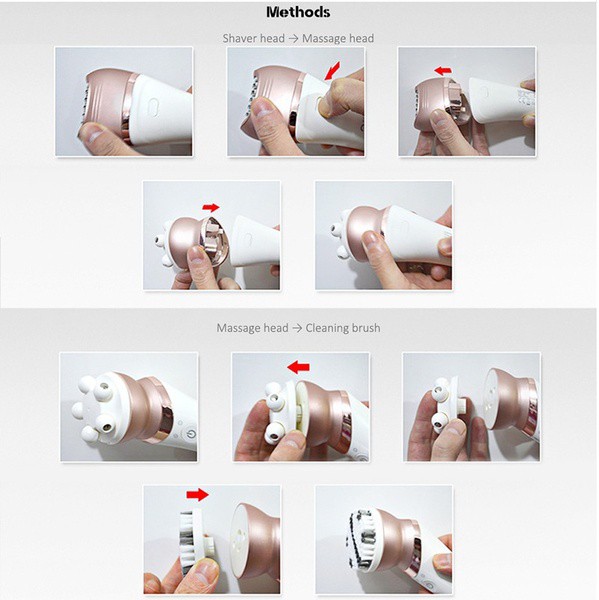 Methods

Shaver head → Massage head

Massage head → Cleaning brush