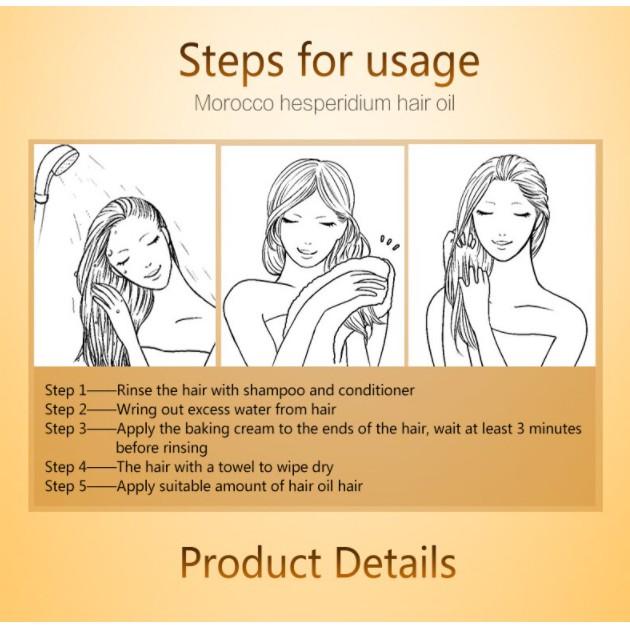 Steps for usage

Morocco hesperidium hair oil

Step 1——Rinse the hair with shampoo and conditioner
Step 2——Wring out excess water from hair
Step 3——Apply the baking cream to the ends of the hair, wait at least 3 minutes before rinsing
Step 4——The hair with a towel to wipe dry
Step 5——Apply suitable amount of hair oil hair

Product Details