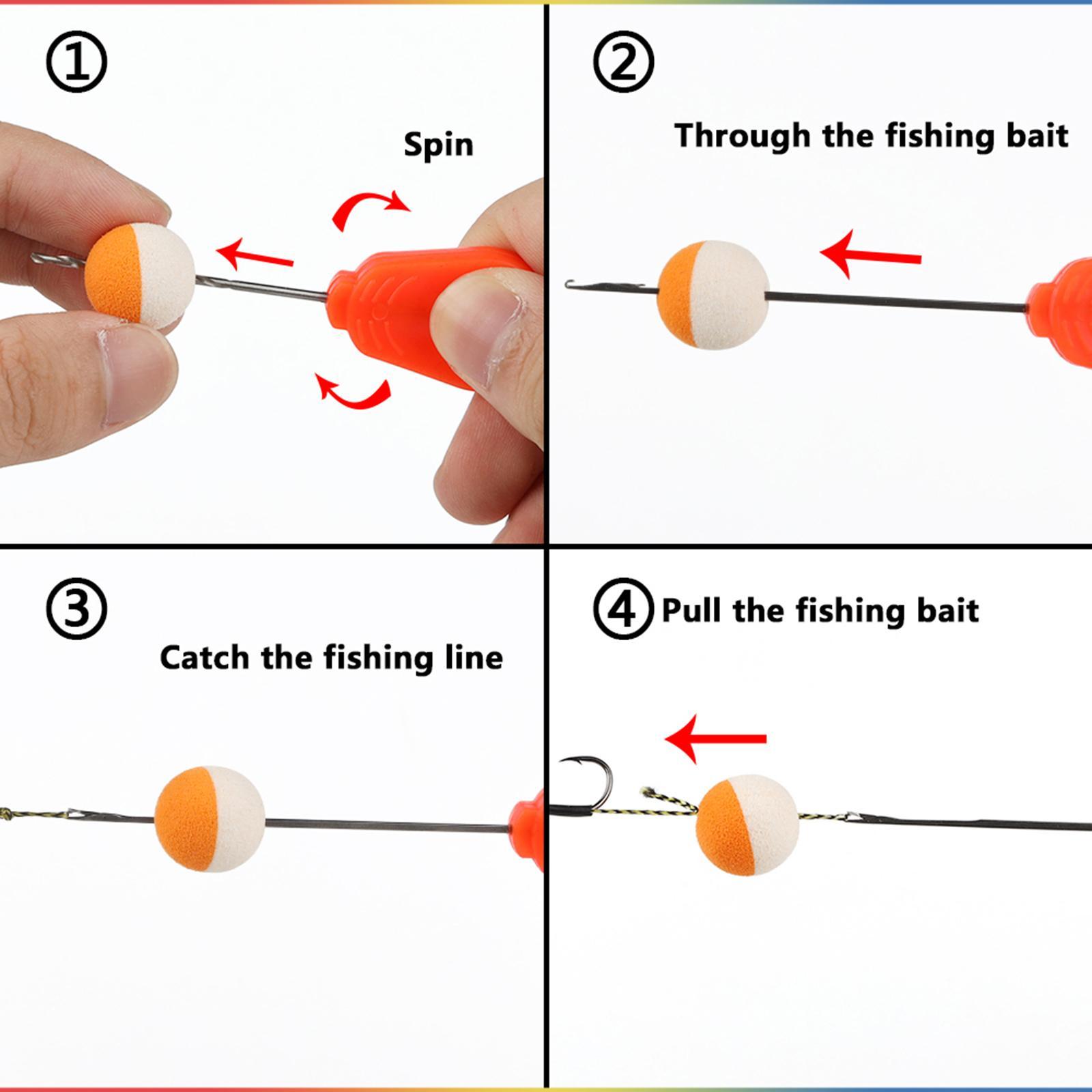 ① Spin

② Through the fishing bait

③ Catch the fishing line

④ Pull the fishing bait