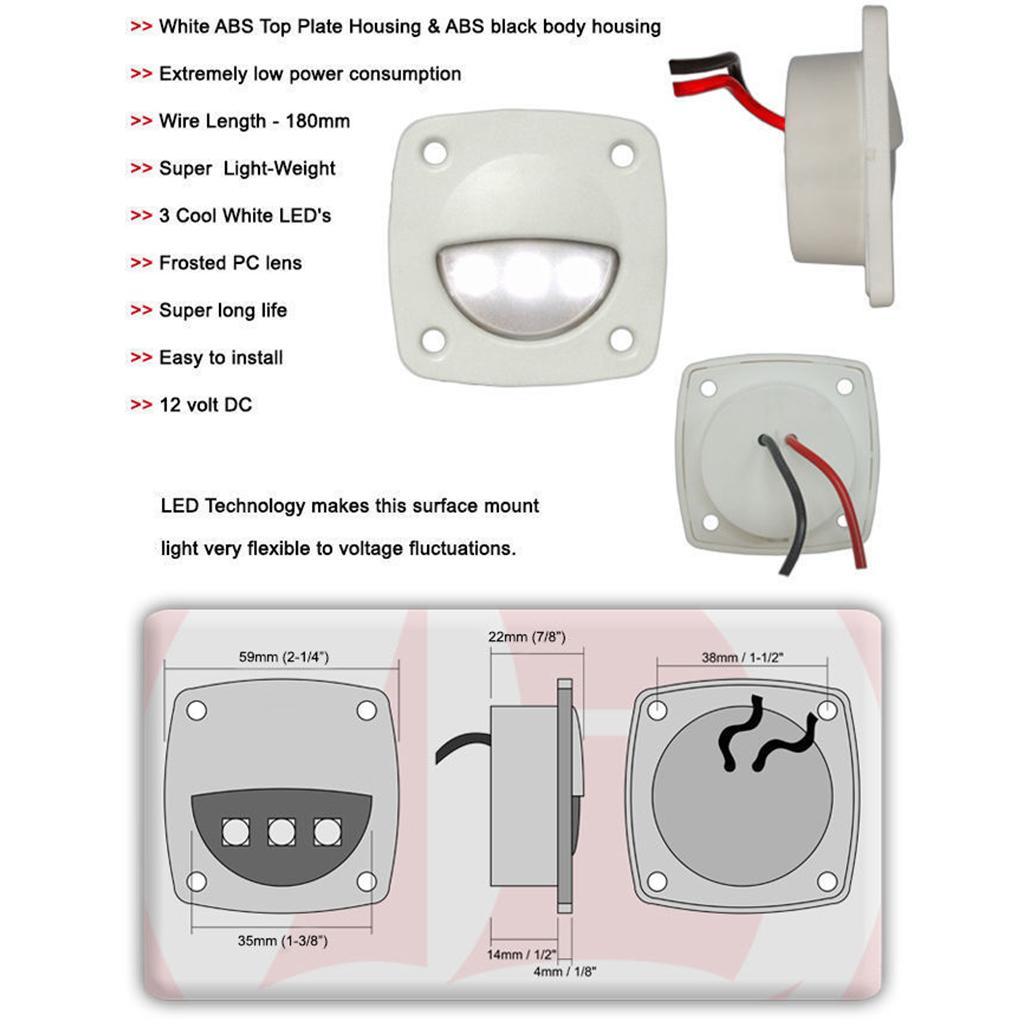 >> White ABS Top Plate Housing & ABS black body housing

>> Extremely low power consumption

>> Wire Length - 180mm

>> Super Light-Weight

>> 3 Cool White LED's

>> Frosted PC lens

>> Super long life

>> Easy to install

>> 12 volt DC

LED Technology makes this surface mount light very flexible to voltage fluctuations.

59mm (2-1/4")

35mm (1-3/8")

22mm (7/8")

14mm / 1/2"

4mm / 1/8"

38mm / 1-1/2"