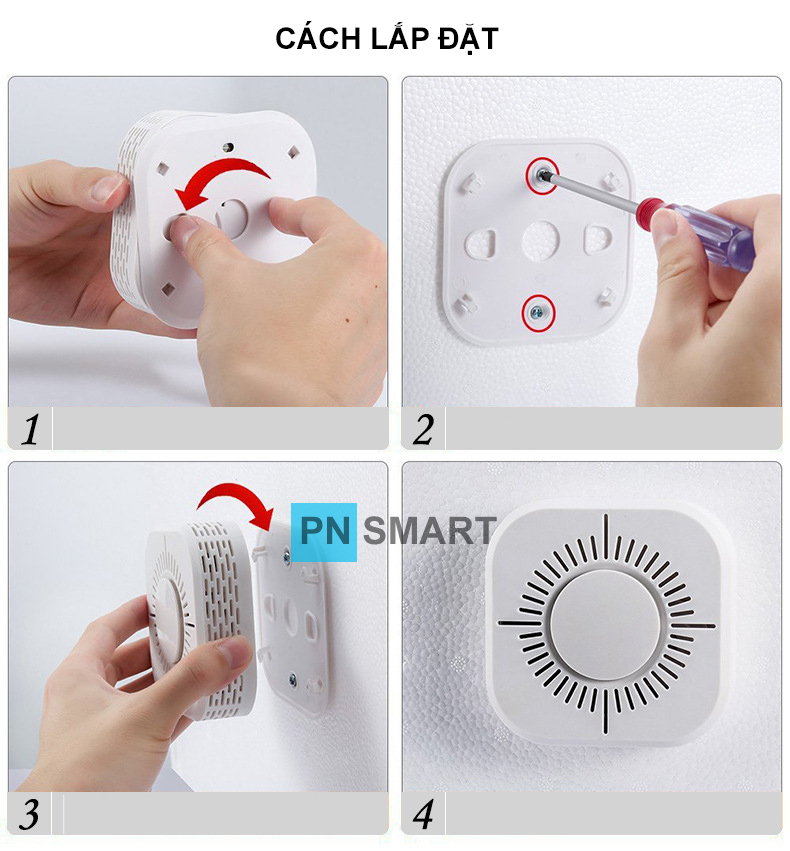 CÁCH LẮP ĐẶT

1

2

PN SMART

3

4