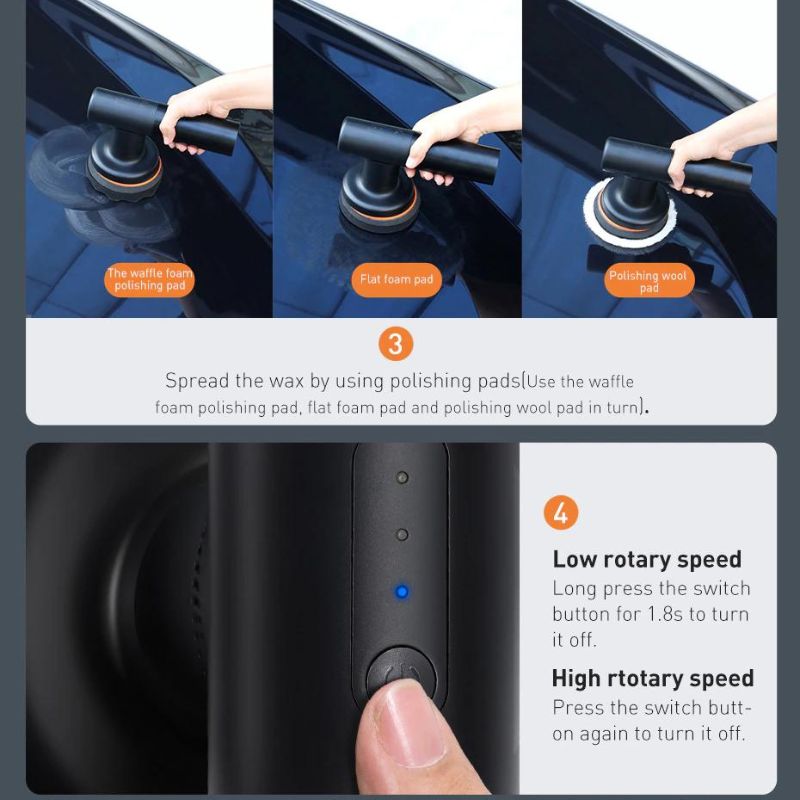 The waffle foam polishing pad

Flat foam pad

Polishing wool pad

3

Spread the wax by using polishing pads(Use the waffle foam polishing pad, flat foam pad and polishing wool pad in turn).

4

Low rotary speed

Long press the switch button for 1.8s to turn it off.

High rtotary speed

Press the switch button again to turn it off.