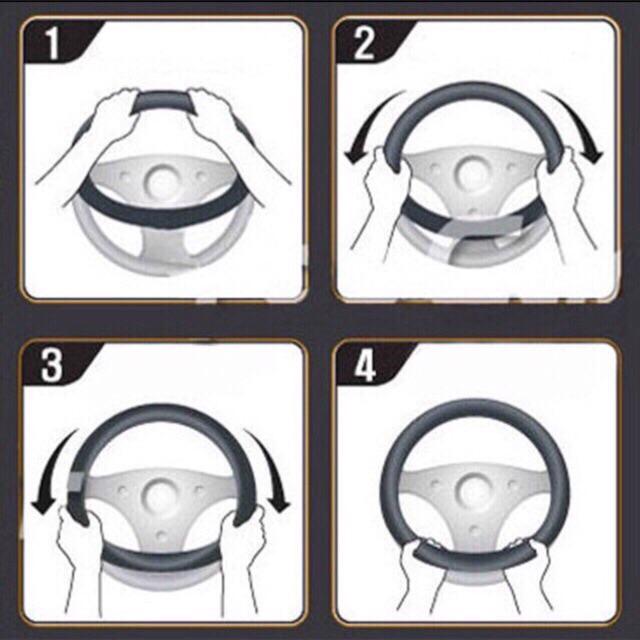 1

2

3

4