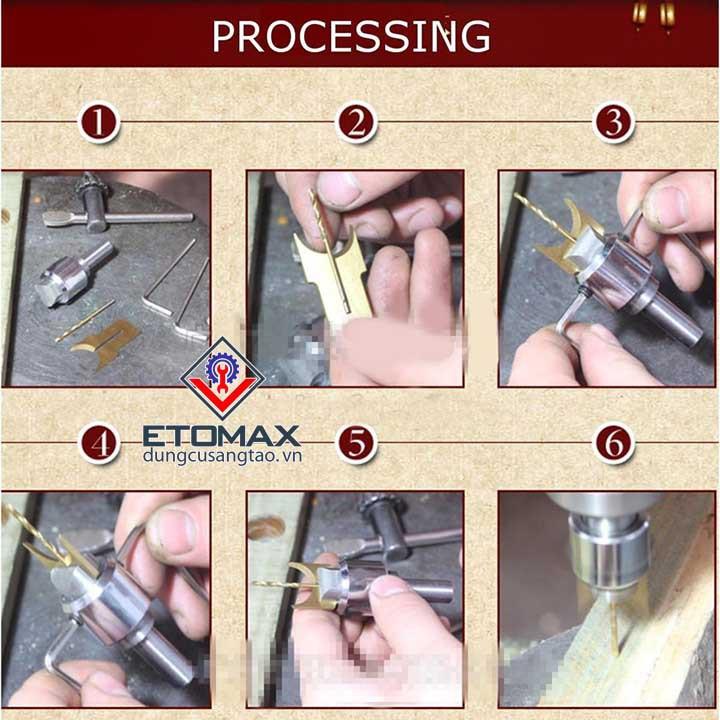 PROCESSING

1

2

3

ETOMAX
dungcusangtao.vn

4

5

6