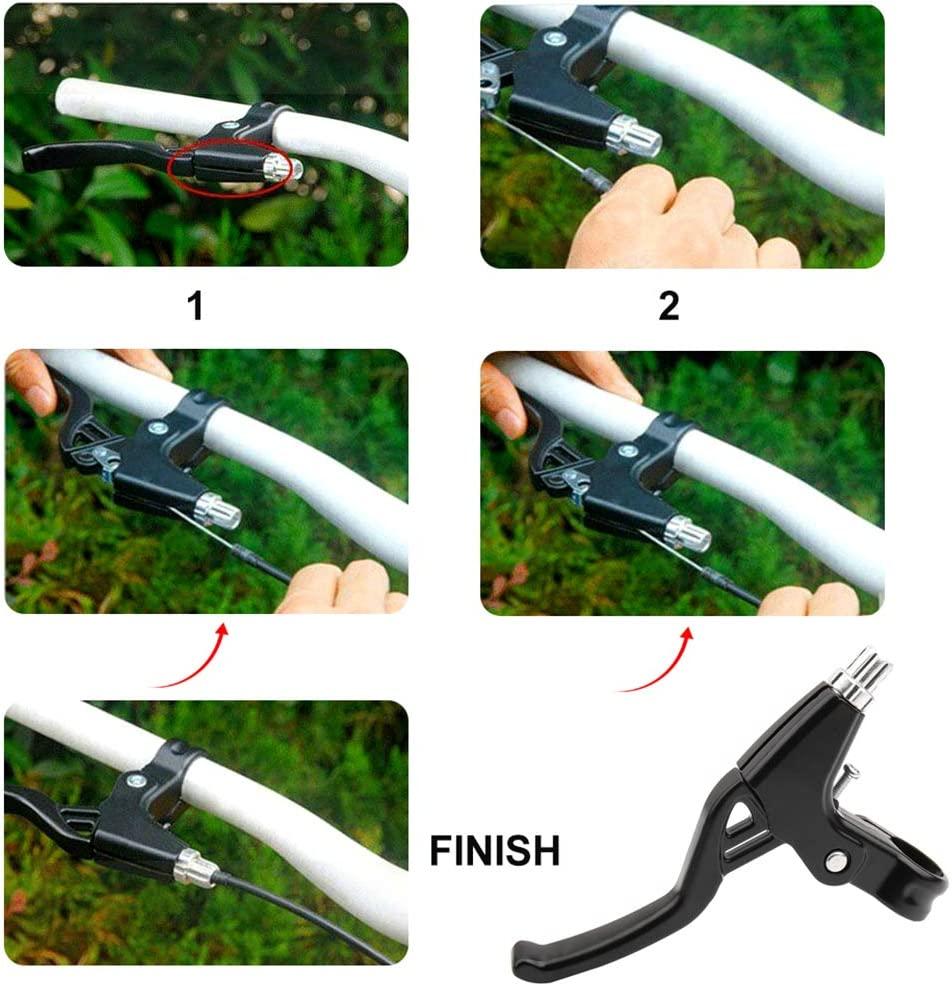 1

2

FINISH