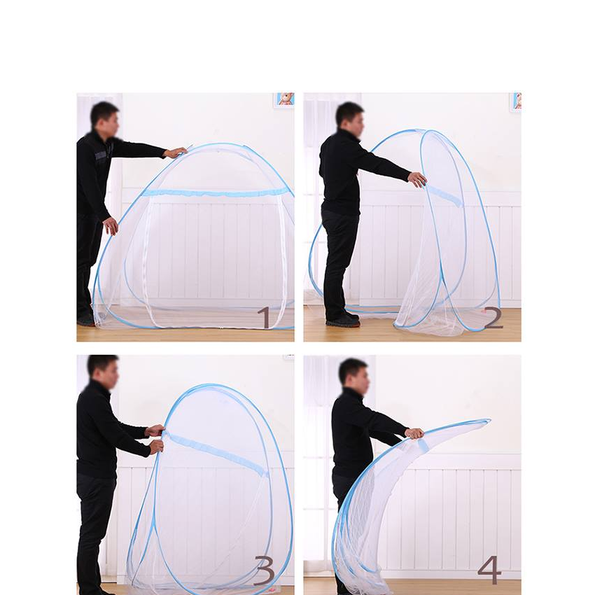 1

2

3

4