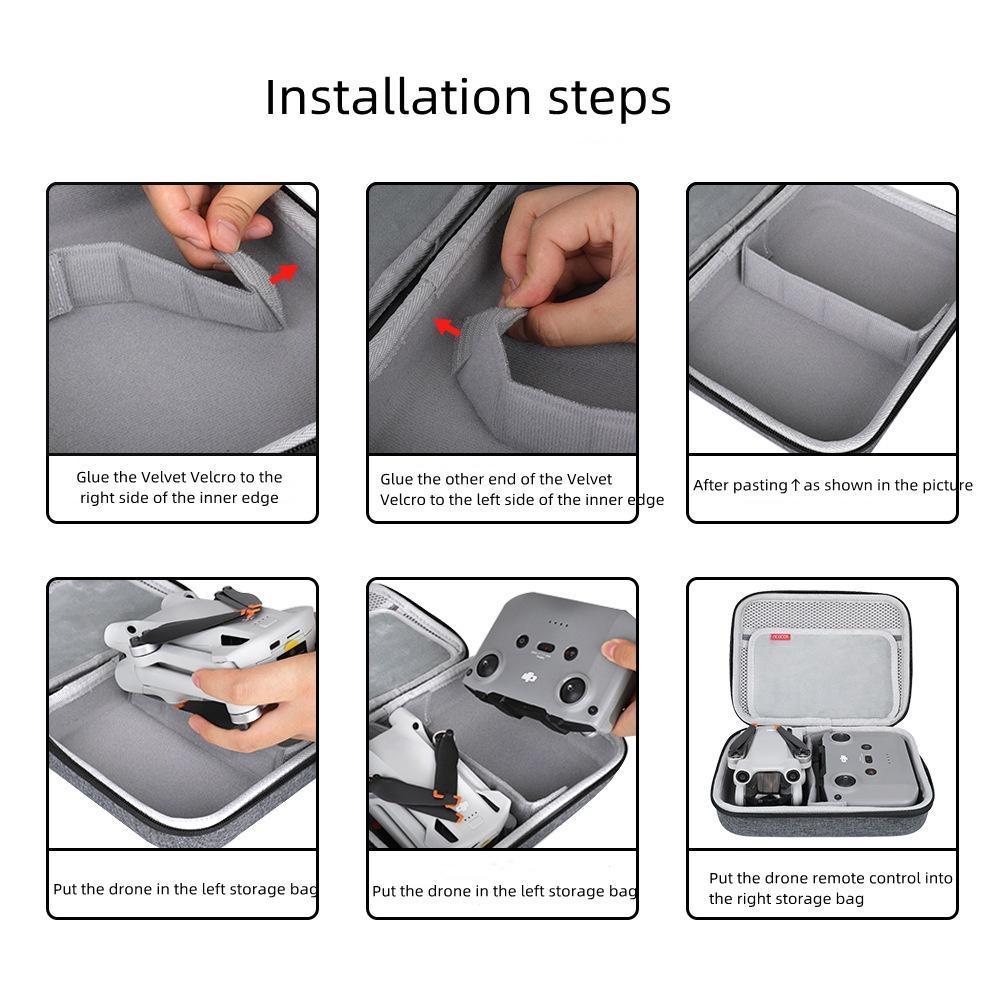 Installation steps

Glue the Velvet Velcro to the right side of the inner edge

Glue the other end of the Velvet Velcro to the left side of the inner edge

After pasting ↑ as shown in the picture

Put the drone in the left storage bag

Put the drone in the left storage bag

Put the drone remote control into the right storage bag