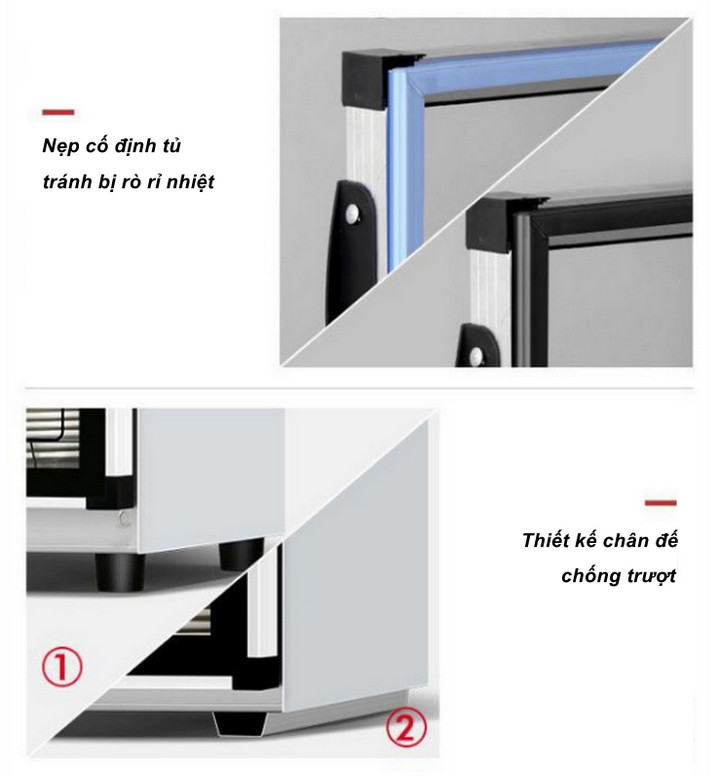 Nẹp cố định tủ tránh bị rò rỉ nhiệt

Thiết kế chân đế chống trượt

①

②