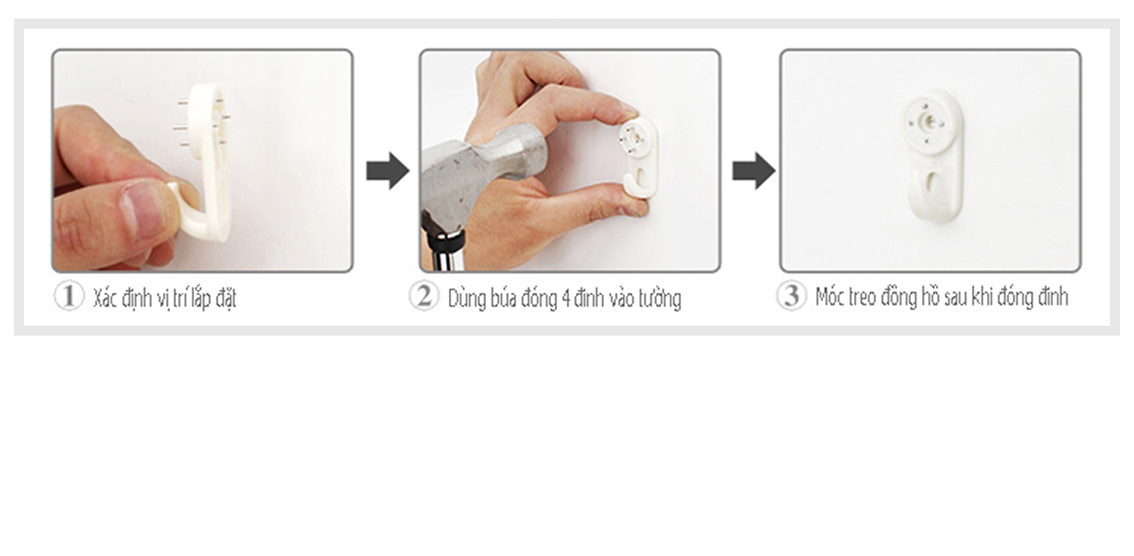 1 Xác định vị trí lắp đặt

2 Dùng búa đóng 4 đinh vào tường

3 Móc treo đồng hồ sau khi đóng đinh