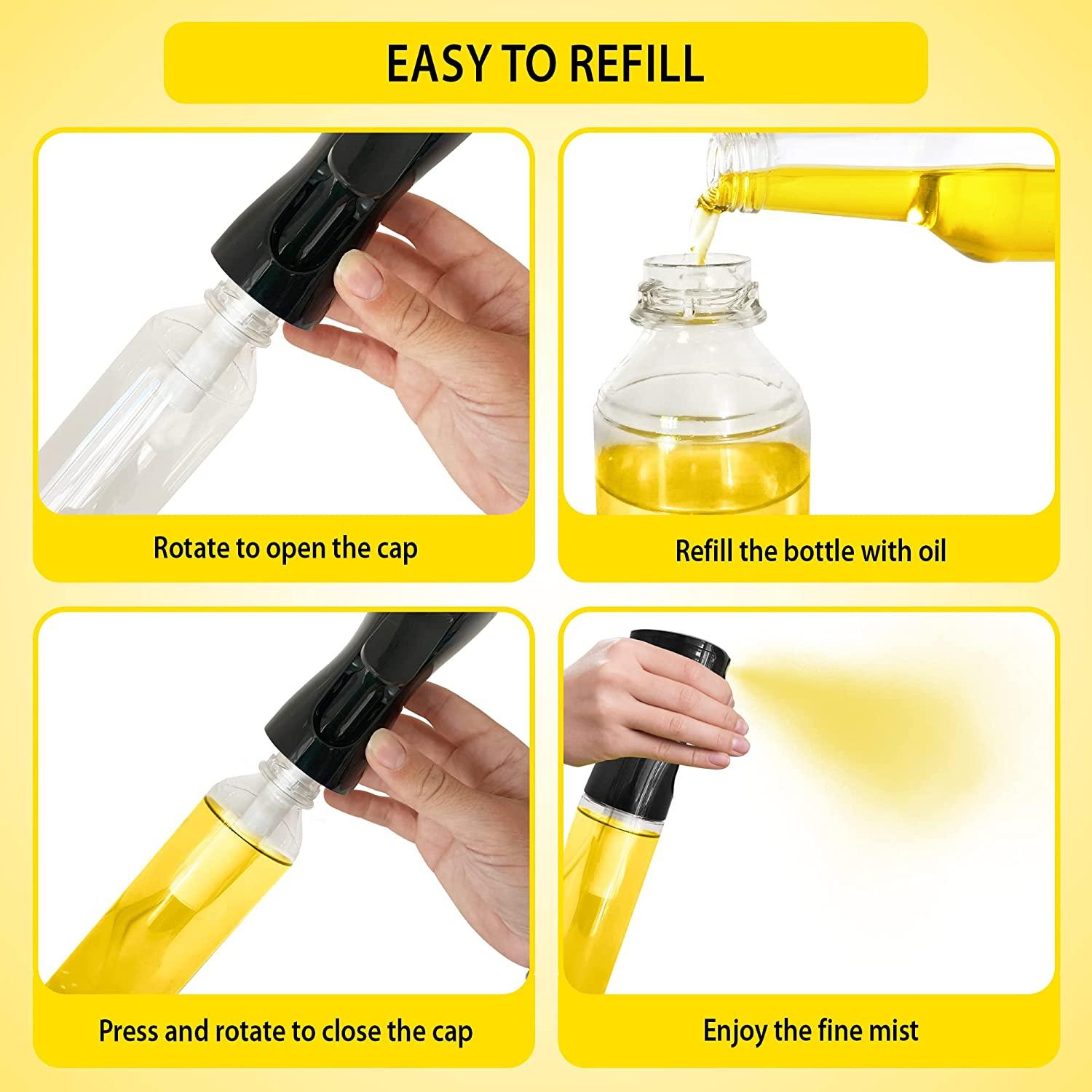 EASY TO REFILL

Rotate to open the cap

Refill the bottle with oil

Press and rotate to close the cap

Enjoy the fine mist