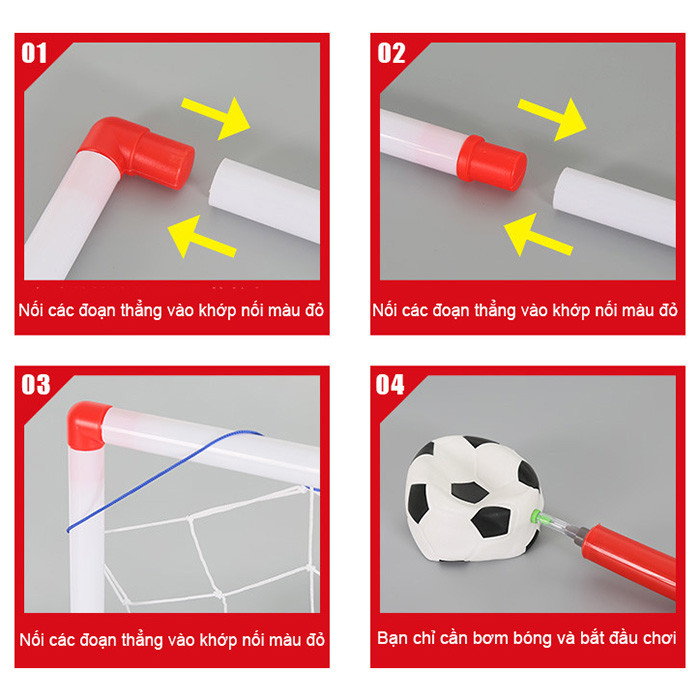 01

Nối các đoạn thẳng vào khớp nối màu đỏ

02

Nối các đoạn thẳng vào khớp nối màu đỏ

03

Nối các đoạn thẳng vào khớp nối màu đỏ

04

Bạn chỉ cần bơm bóng và bắt đầu chơi