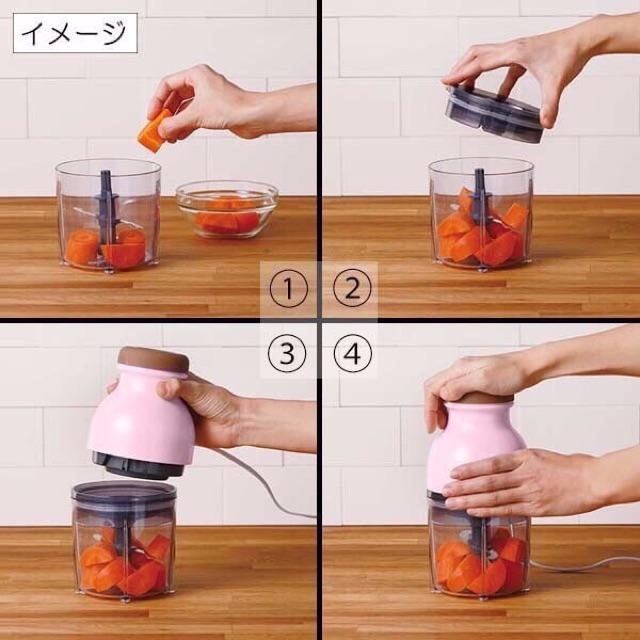 イメージ

①

②

③

④