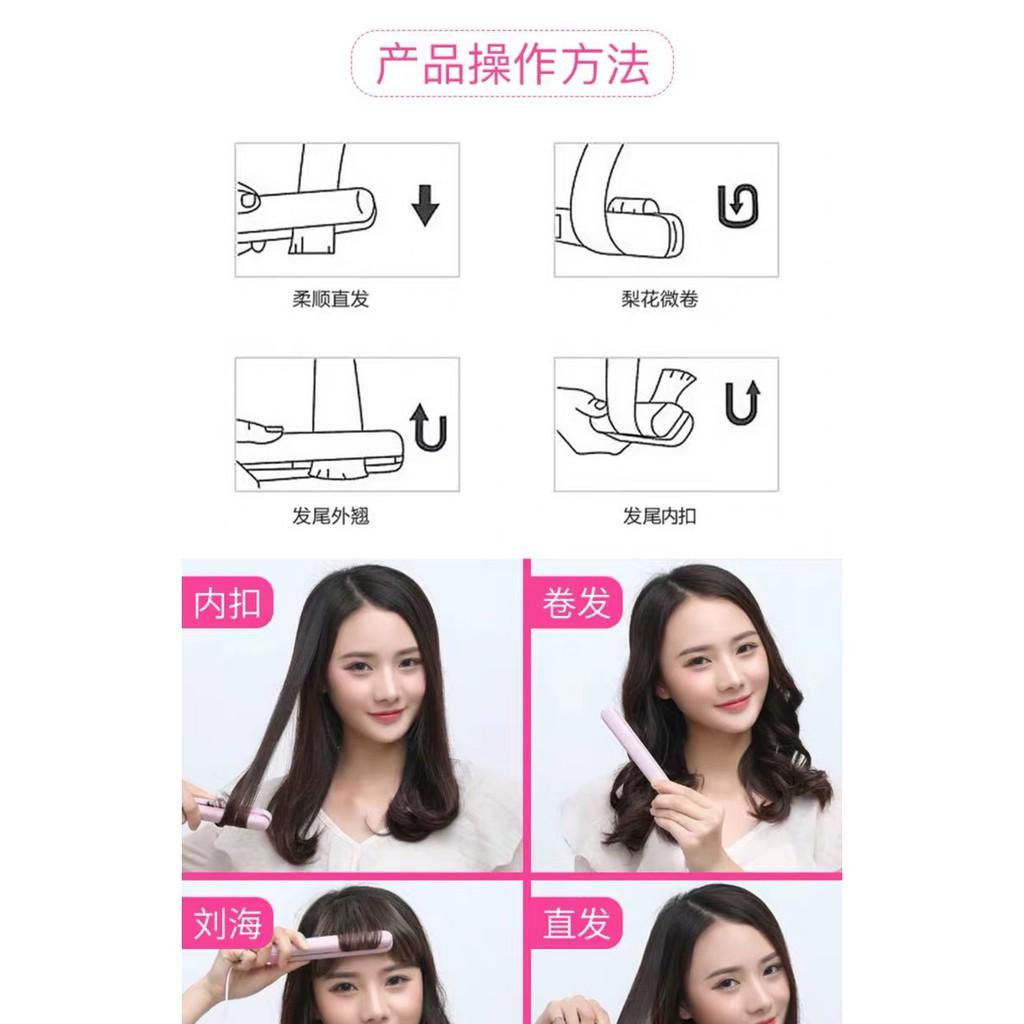 产品操作方法

柔顺直发

梨花微卷

发尾外翘

发尾内扣

内扣

卷发

刘海

直发