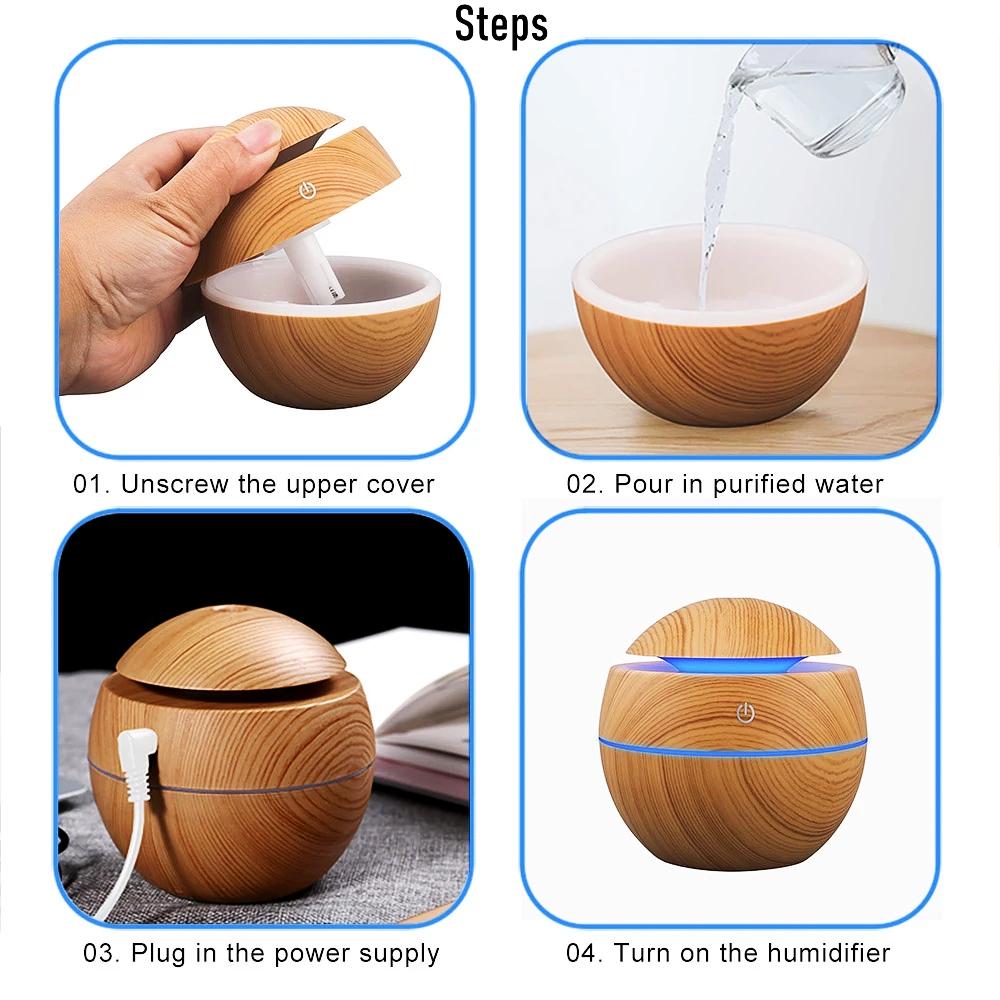 Steps

01. Unscrew the upper cover

02. Pour in purified water

03. Plug in the power supply

04. Turn on the humidifier