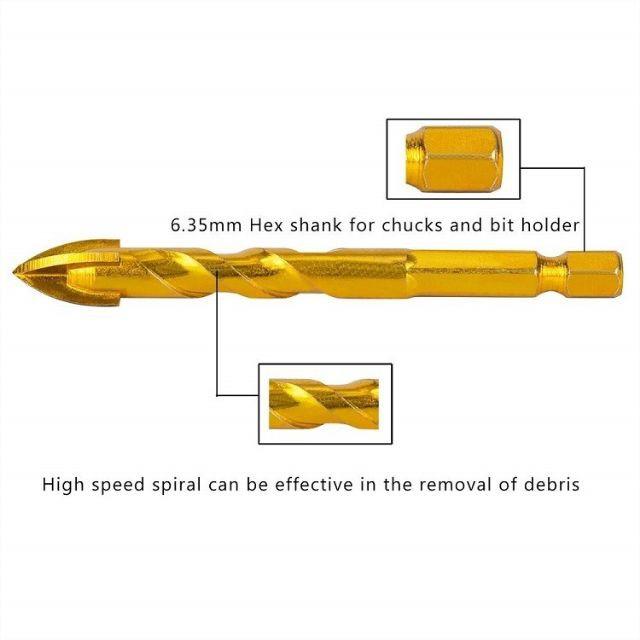 6.35mm Hex shank for chucks and bit holder

High speed spiral can be effective in the removal of debris