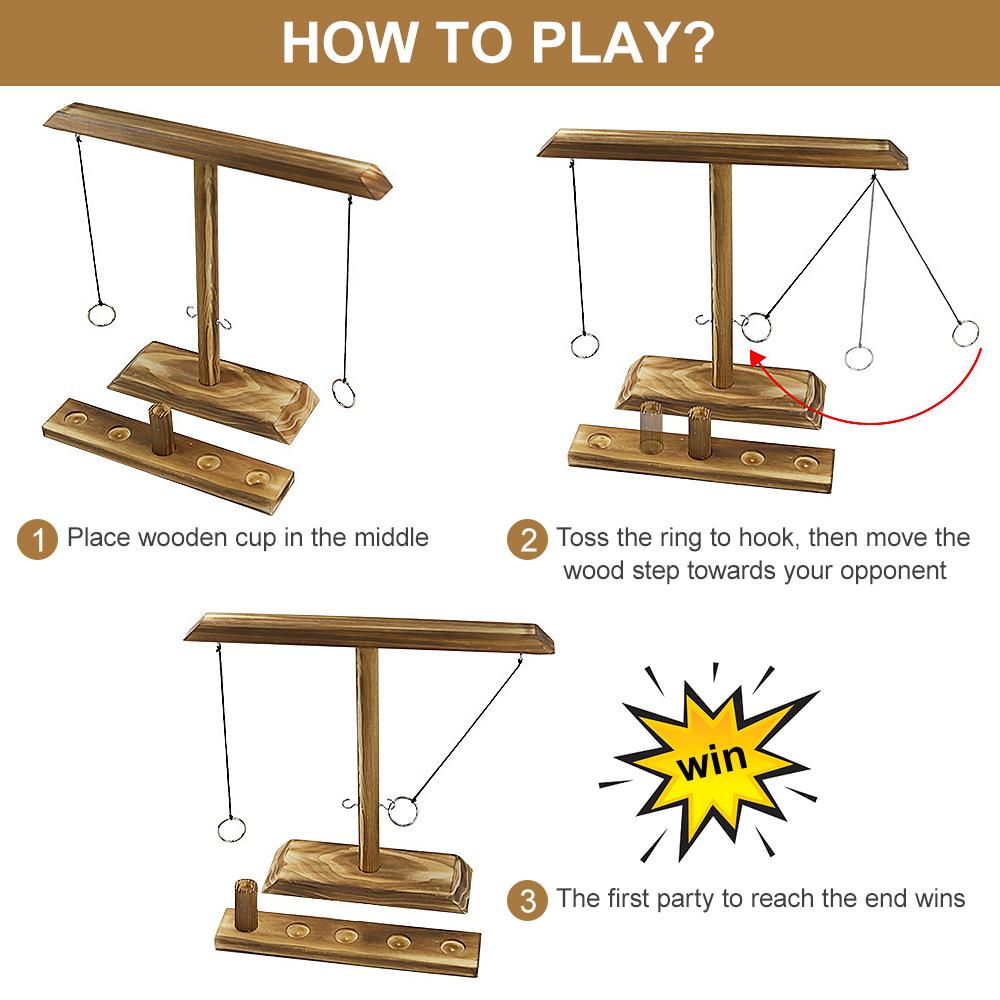 HOW TO PLAY?

1 Place wooden cup in the middle

2 Toss the ring to hook, then move the wood step towards your opponent

win

3 The first party to reach the end wins