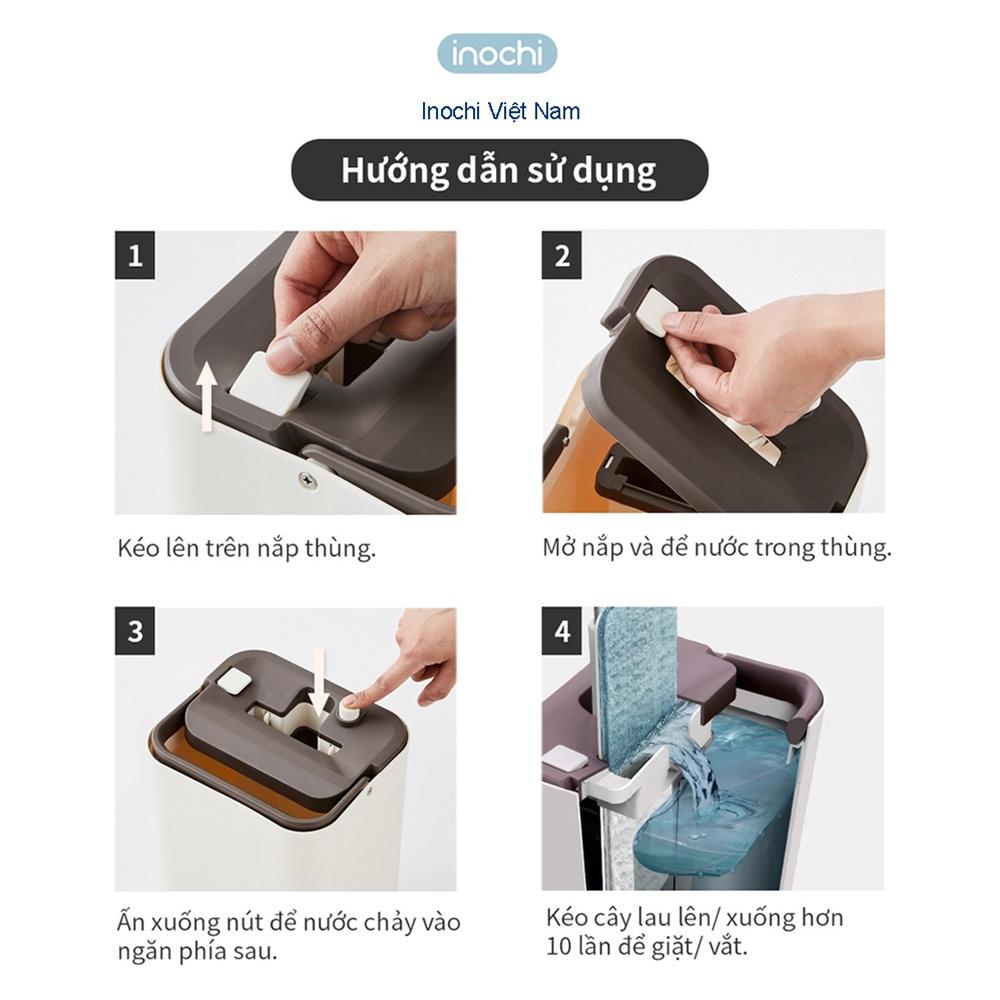 inochi

Inochi Việt Nam

Hướng dẫn sử dụng

1

Kéo lên trên nắp thùng.

2

Mở nắp và để nước trong thùng.

3

Ấn xuống nút để nước chảy vào ngăn phía sau.

4

Kéo cây lau lên/ xuống hơn 10 lần để giặt/ vắt.