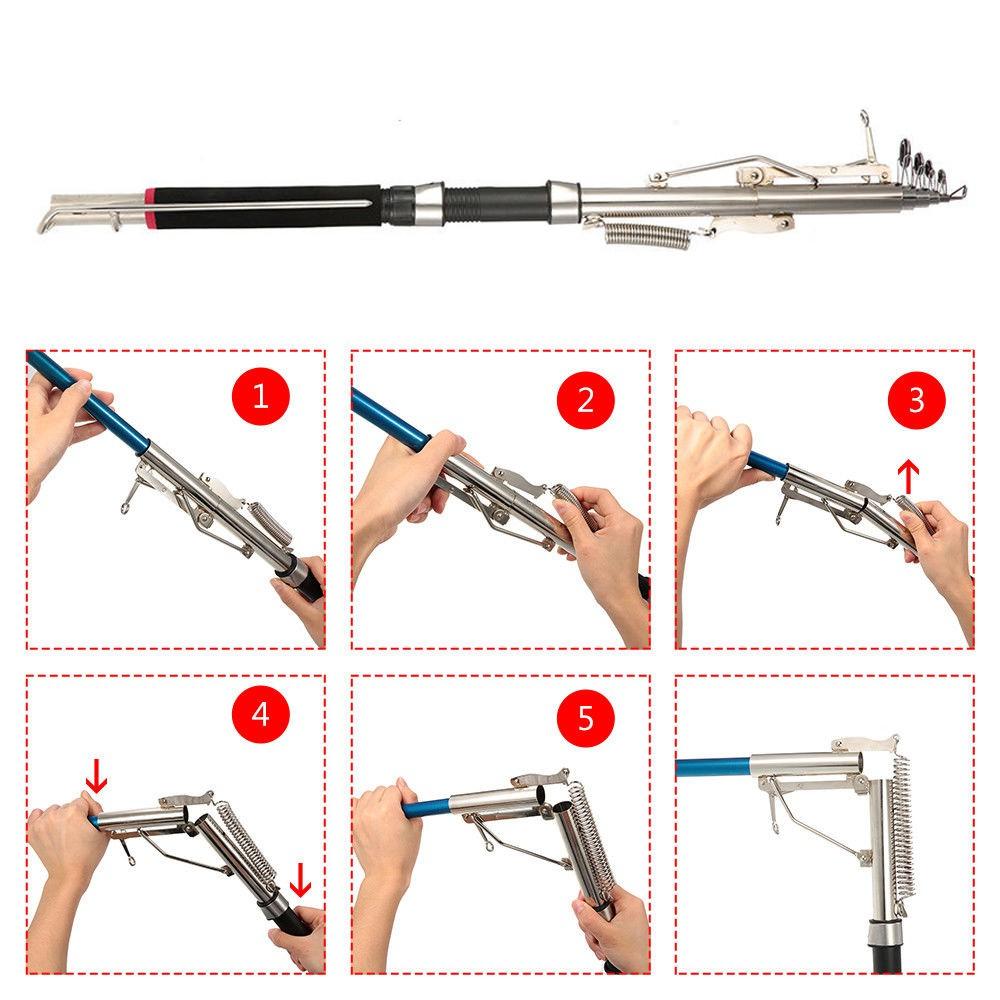 1

2

3

4

5