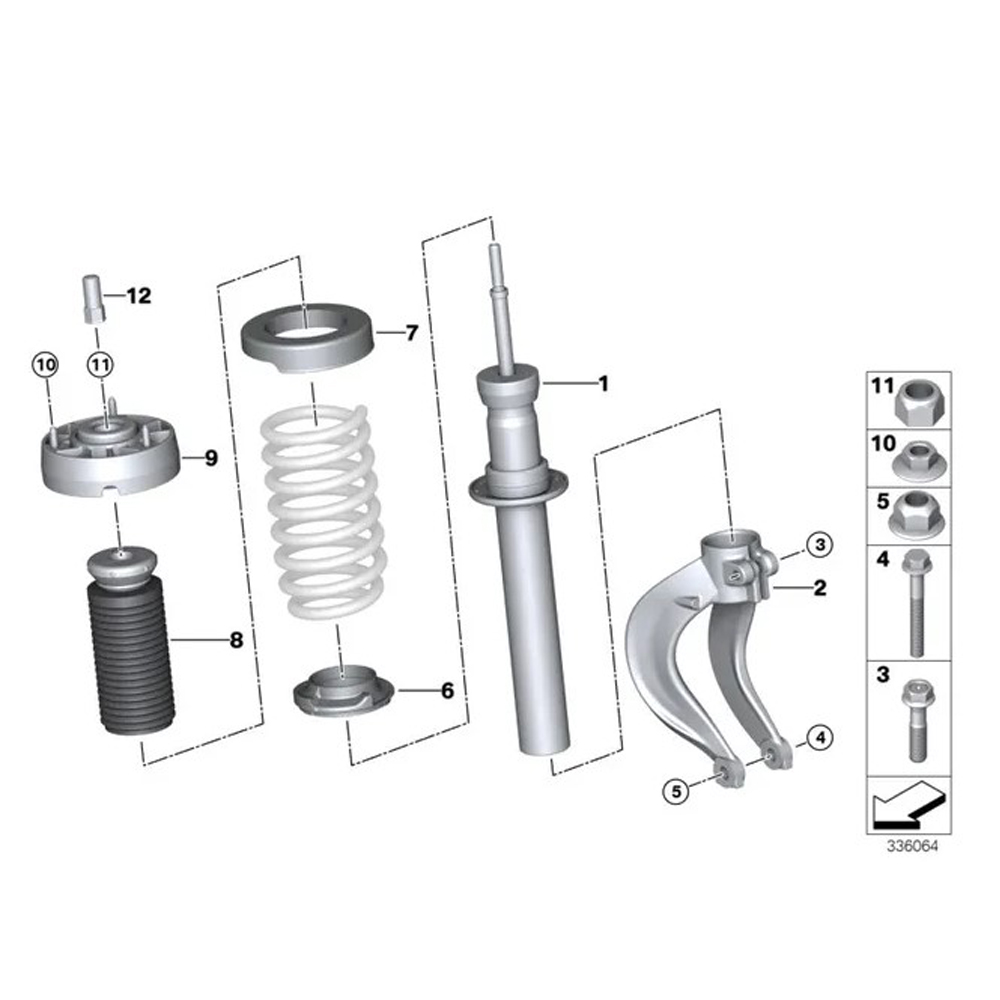 12
10
11
9
8
7
6
1
3
2
4
5
11
10
5
4
3
336064