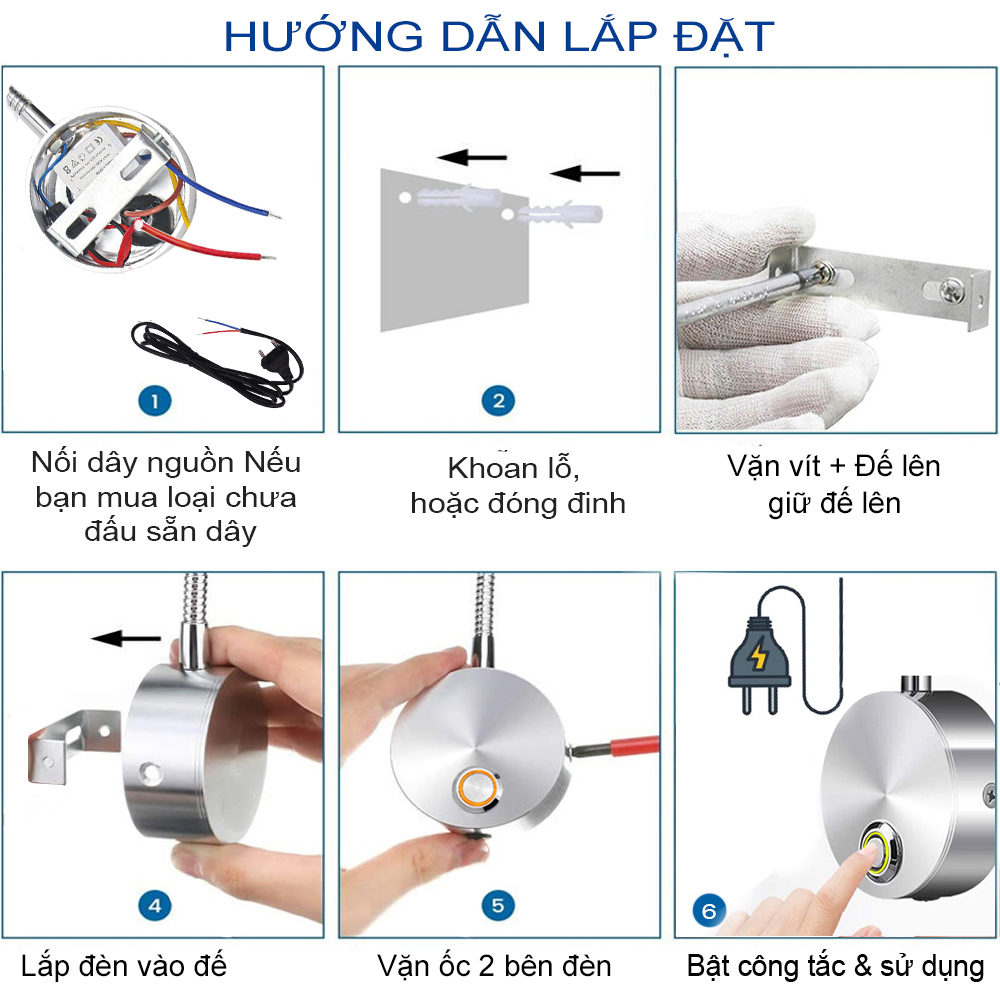 HƯỚNG DẪN LẮP ĐẶT

1

Nối dây nguồn Nếu bạn mua loại chưa đấu sẵn dây

2

Khoan lỗ, hoặc đóng đinh

Vặn vít + Đế lên giữ đế lên

4

Lắp đèn vào đế

5

Vặn ốc 2 bên đèn

6

Bật công tắc & sử dụng