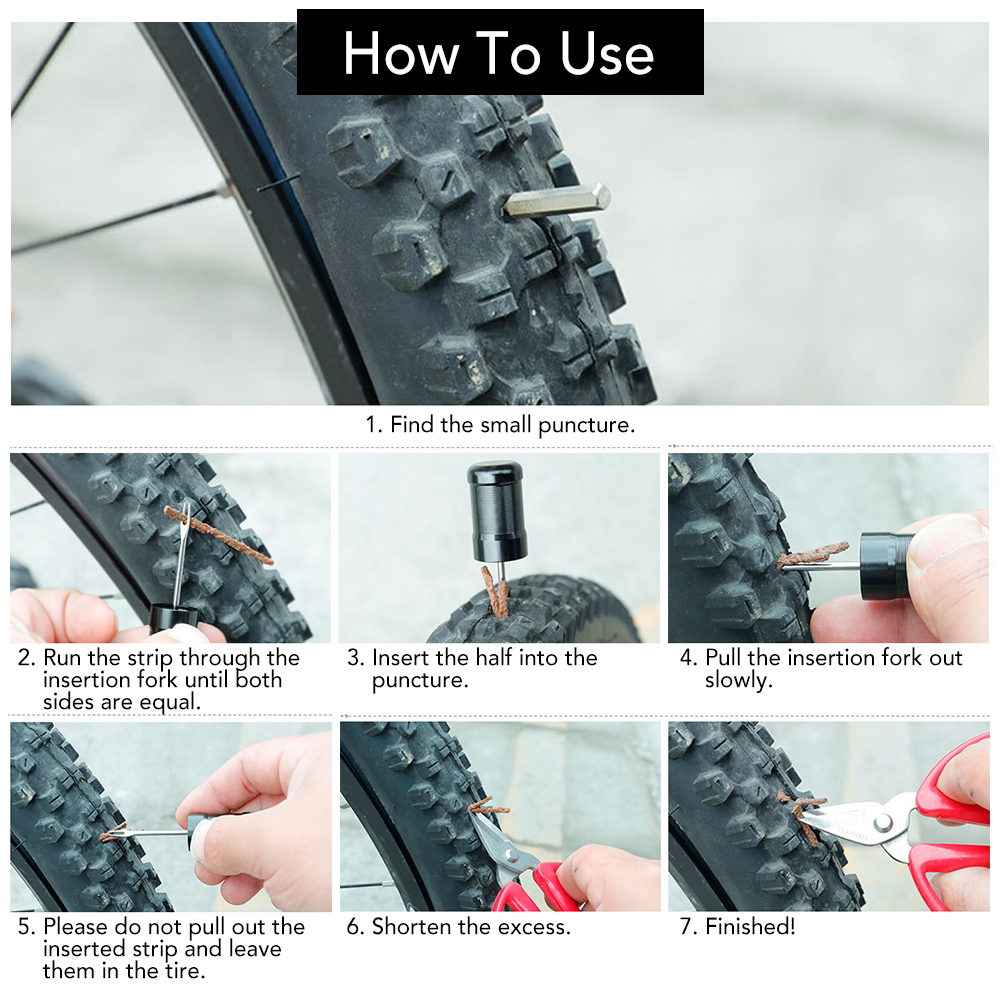 How To Use

1. Find the small puncture.

2. Run the strip through the insertion fork until both sides are equal.

3. Insert the half into the puncture.

4. Pull the insertion fork out slowly.

5. Please do not pull out the inserted strip and leave them in the tire.

6. Shorten the excess.

7. Finished!