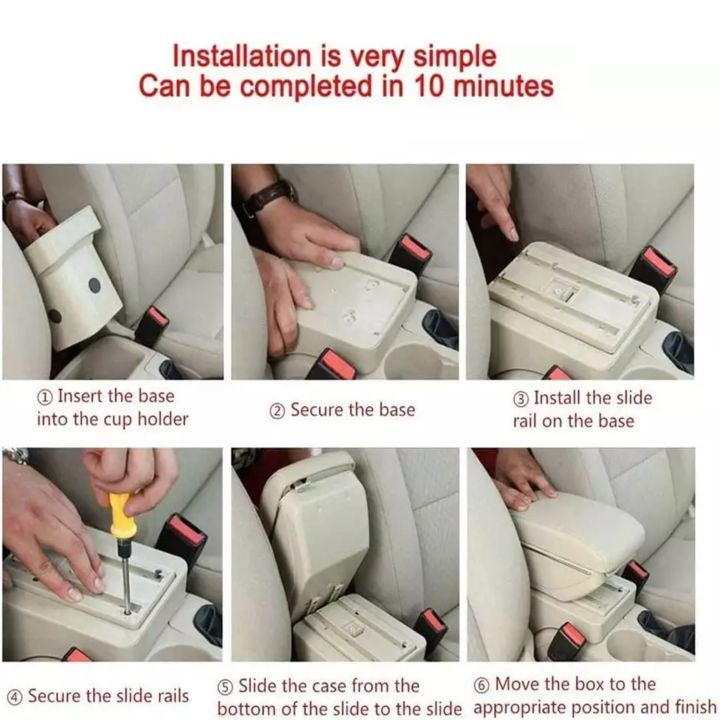 Installation is very simple
Can be completed in 10 minutes

① Insert the base into the cup holder

② Secure the base

③ Install the slide rail on the base

④ Secure the slide rails

⑤ Slide the case from the bottom of the slide to the slide

⑥ Move the box to the appropriate position and finish