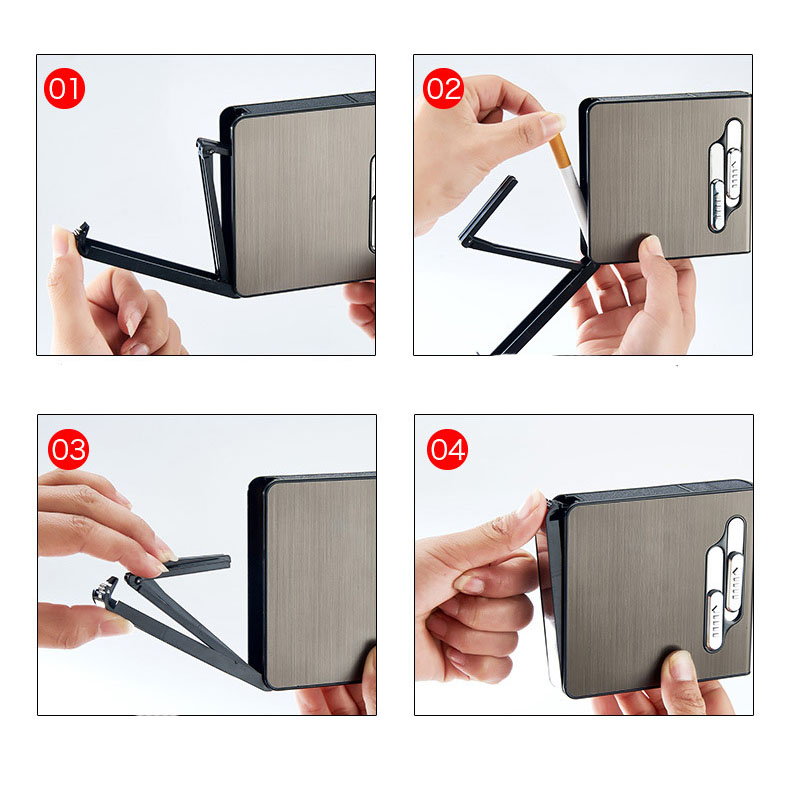 01

02

03

04