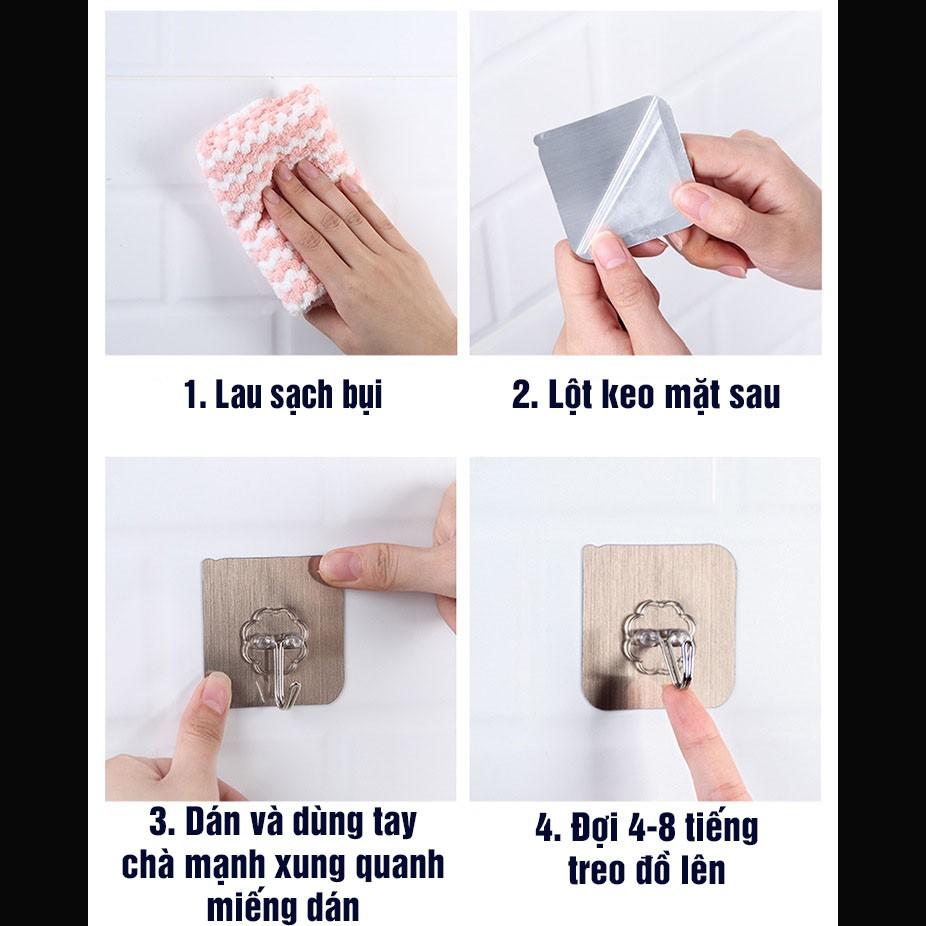 1. Lau sạch bụi

2. Lột keo mặt sau

3. Dán và dùng tay chà mạnh xung quanh miếng dán

4. Đợi 4-8 tiếng treo đồ lên