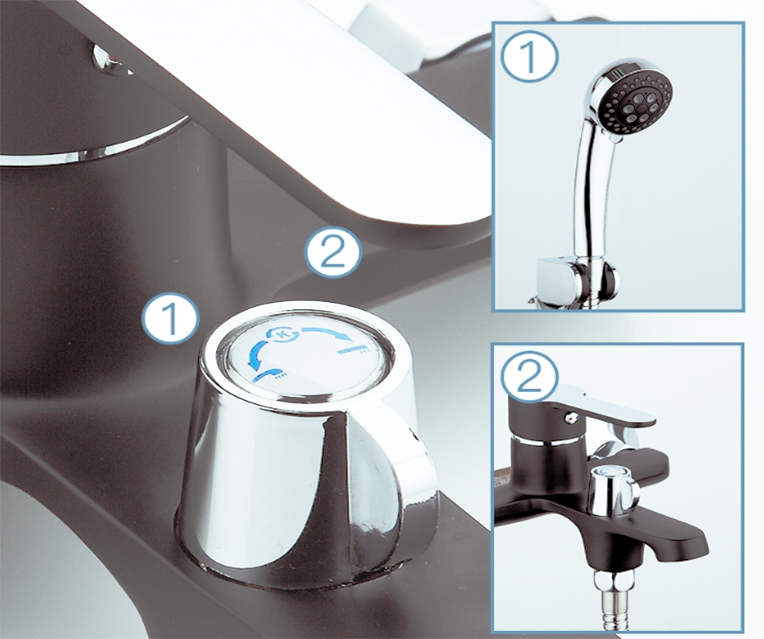 1

2

1

2

K