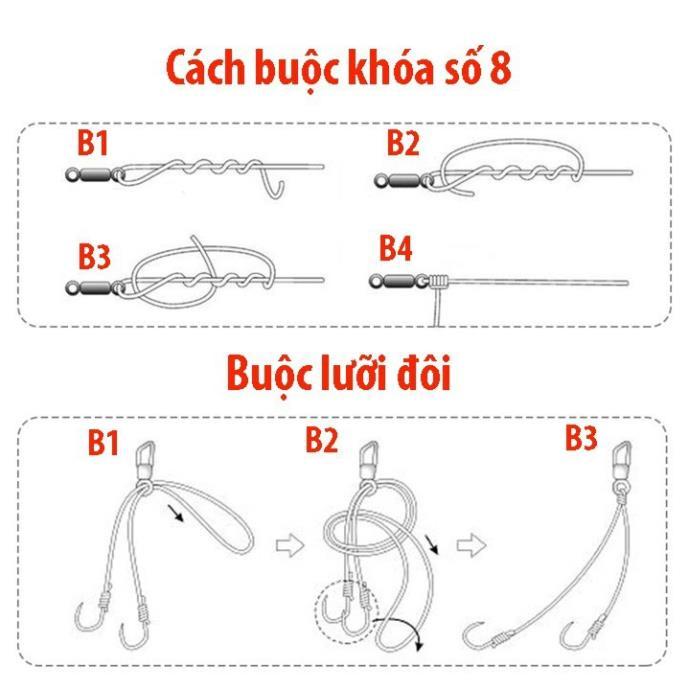 Cách buộc khóa số 8

B1

B2

B3

B4

Buộc lưỡi đôi

B1

B2

B3