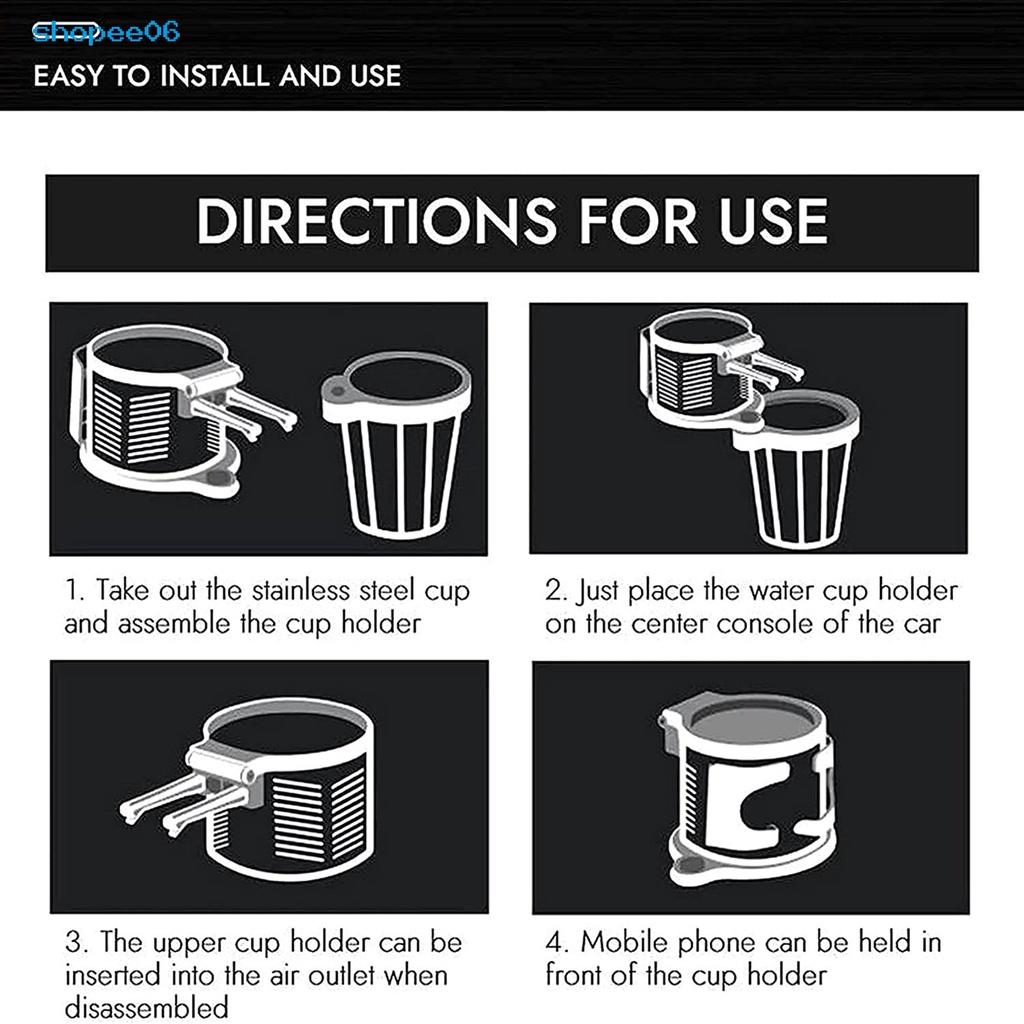 shopee06

EASY TO INSTALL AND USE

DIRECTIONS FOR USE

1. Take out the stainless steel cup and assemble the cup holder

2. Just place the water cup holder on the center console of the car

3. The upper cup holder can be inserted into the air outlet when disassembled

4. Mobile phone can be held in front of the cup holder