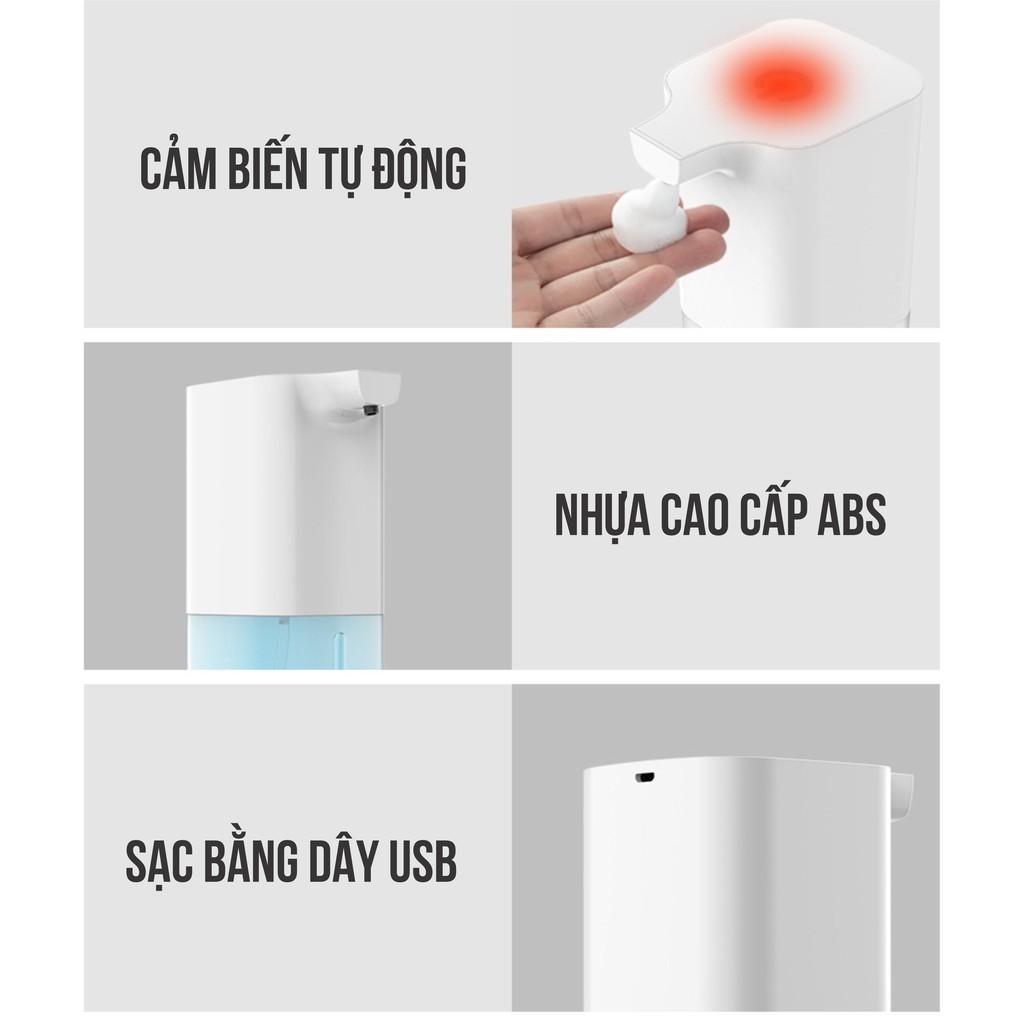 CẢM BIẾN TỰ ĐỘNG

NHỰA CAO CẤP ABS

SẠC BẰNG DÂY USB