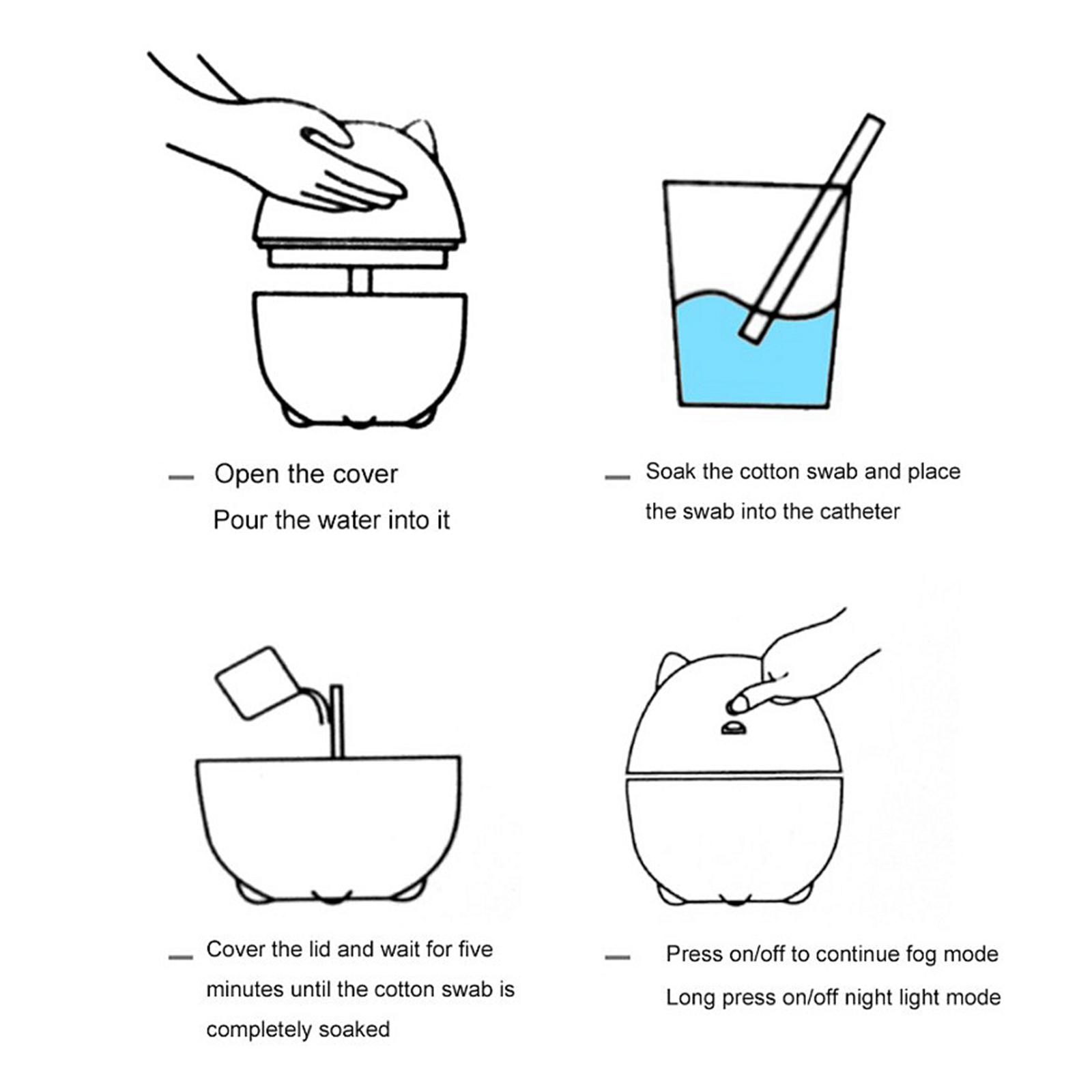 — Open the cover
Pour the water into it

— Soak the cotton swab and place the swab into the catheter

— Cover the lid and wait for five minutes until the cotton swab is completely soaked

— Press on/off to continue fog mode
Long press on/off night light mode