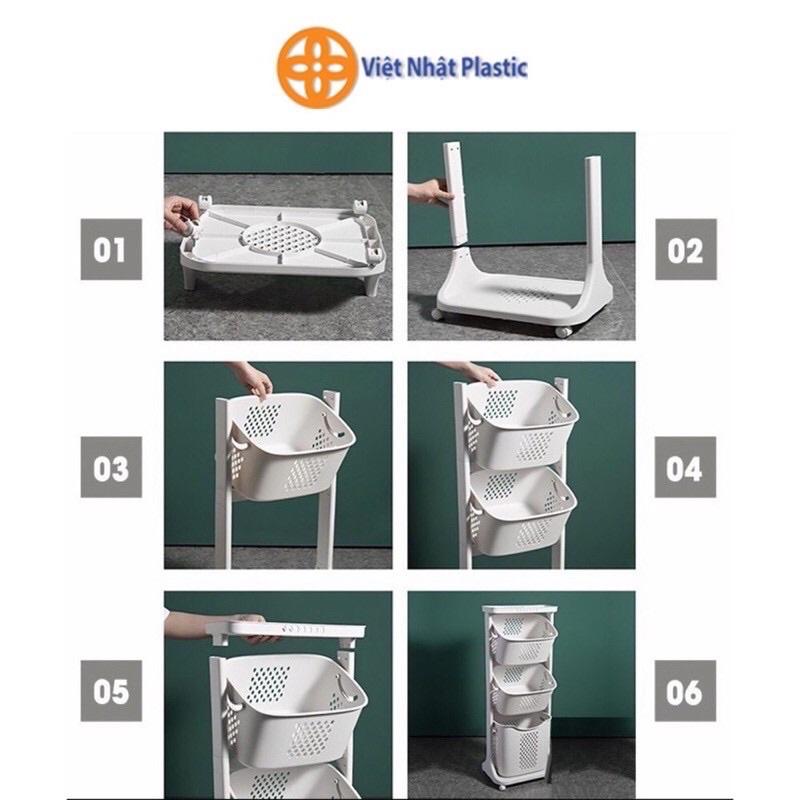 Việt Nhật Plastic

01

02

03

04

05

06