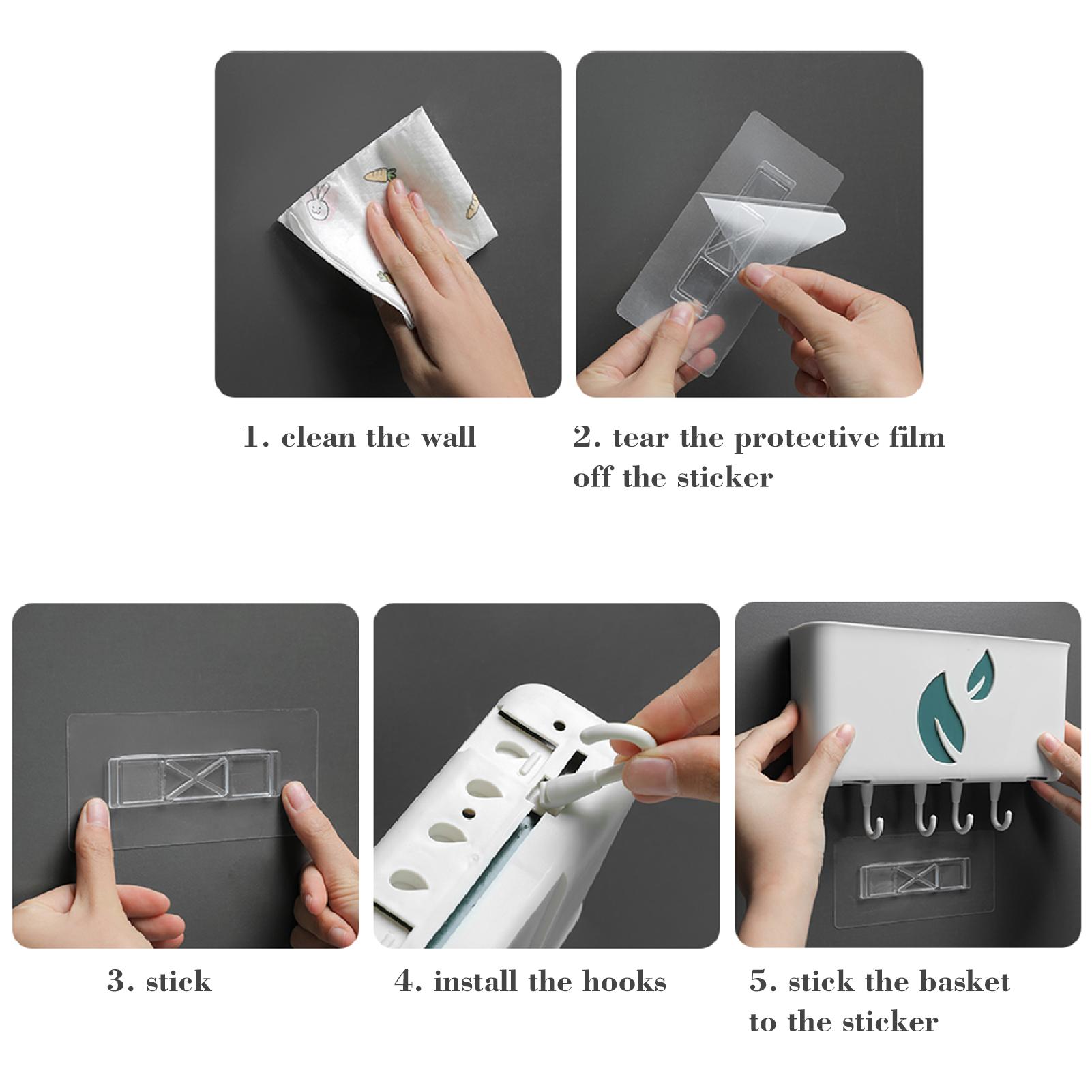 1. clean the wall

2. tear the protective film off the sticker

3. stick

4. install the hooks

5. stick the basket to the sticker