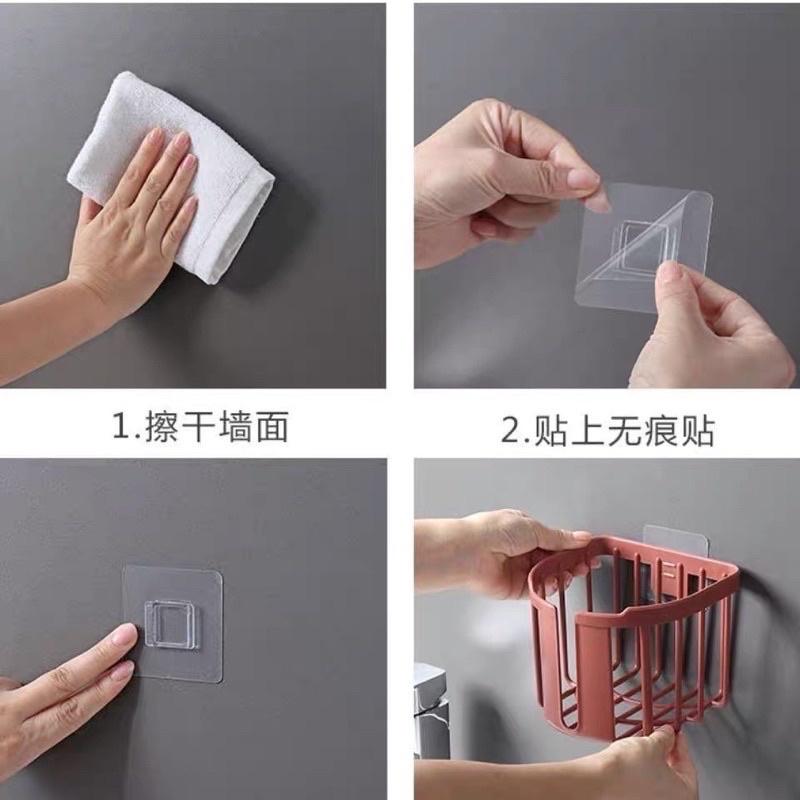 1.擦干墙面

2.贴上无痕贴