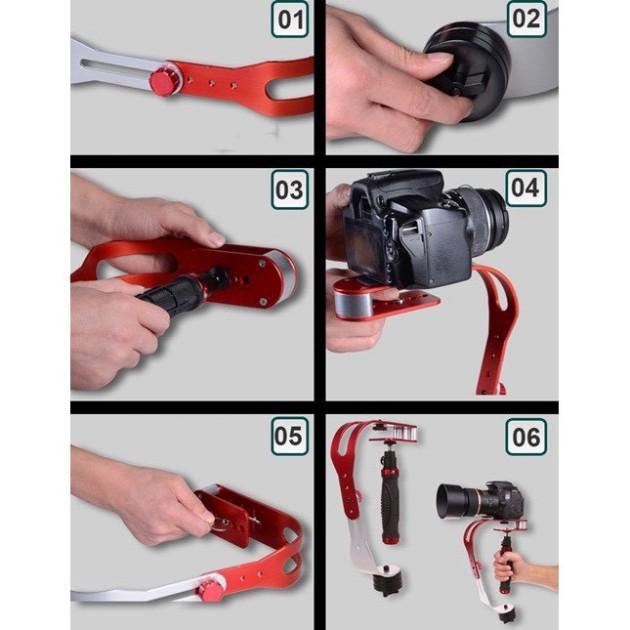 01
02
03
04
05
06