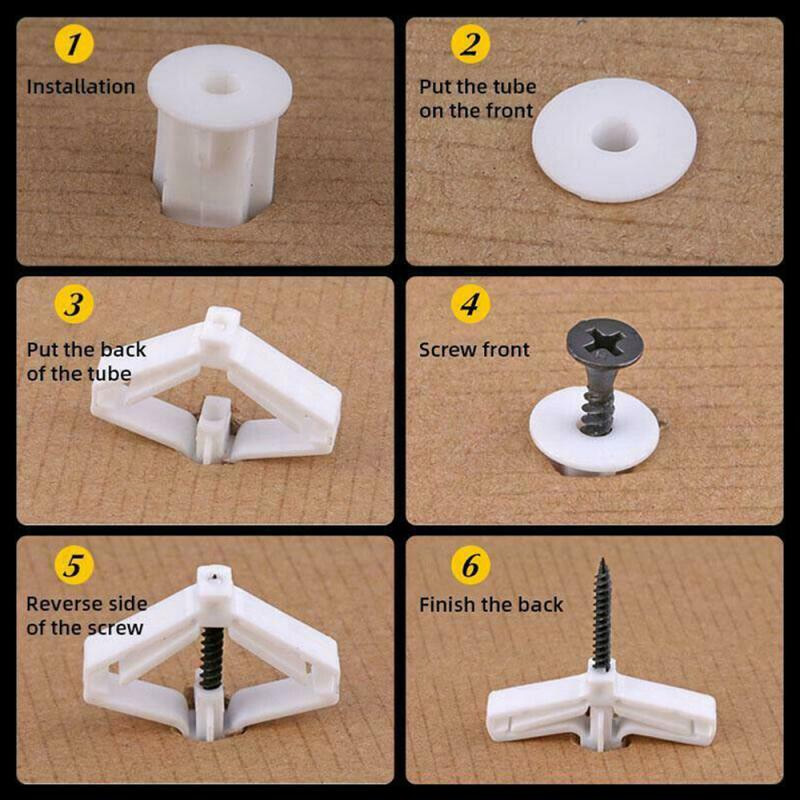 1
Installation

2
Put the tube on the front

3
Put the back of the tube

4
Screw front

5
Reverse side of the screw

6
Finish the back