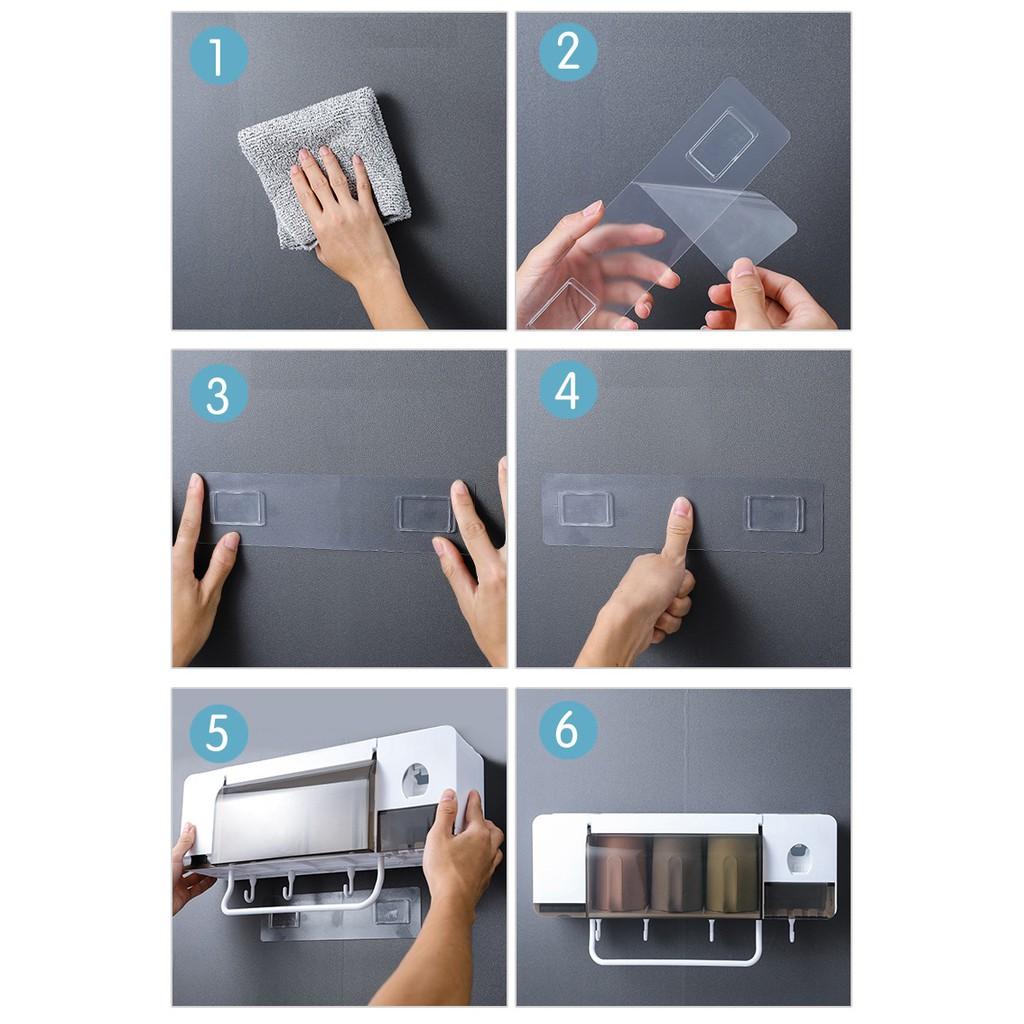 1
2
3
4
5
6