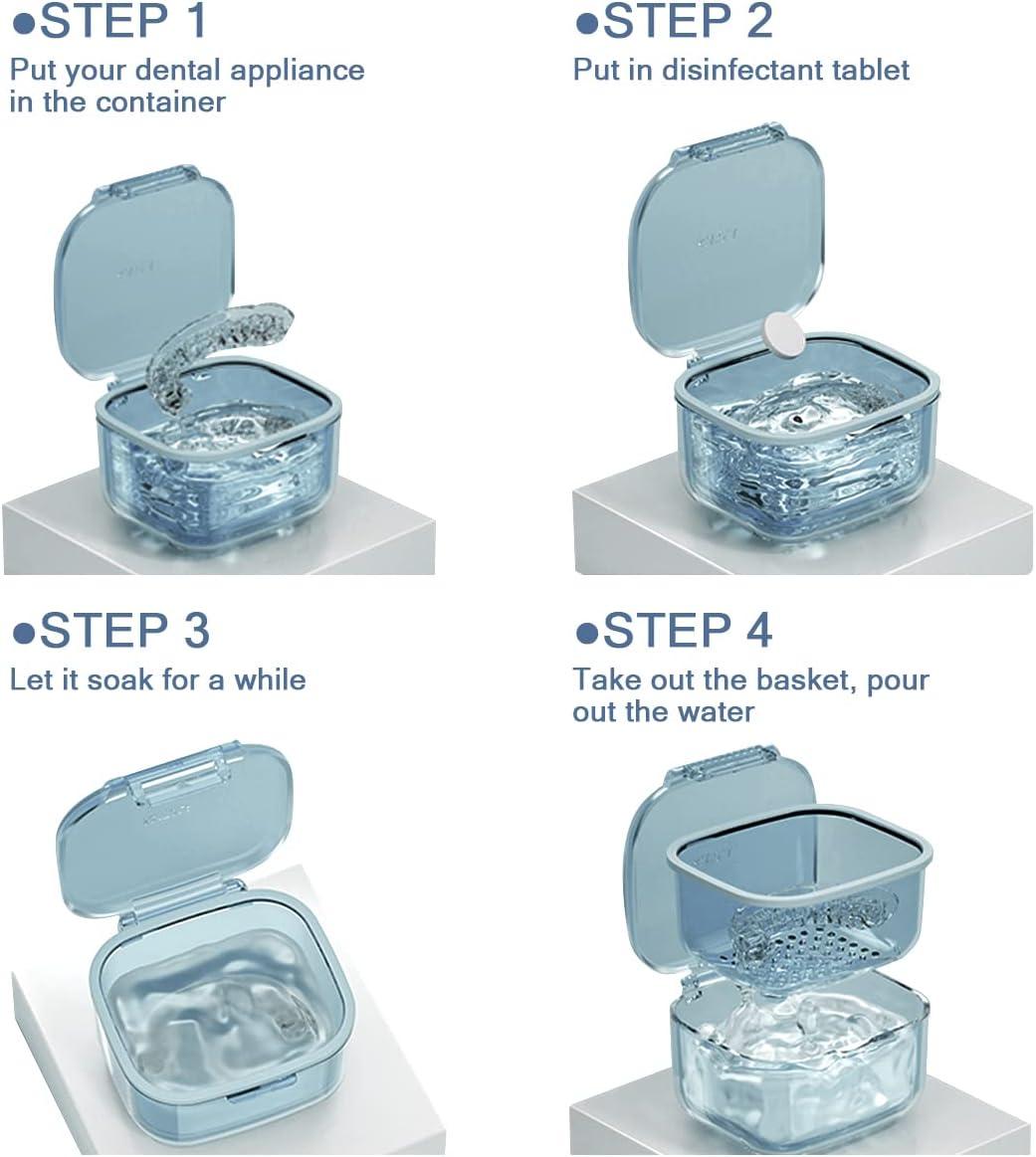 ●STEP 1
Put your dental appliance in the container

●STEP 2
Put in disinfectant tablet

●STEP 3
Let it soak for a while

●STEP 4
Take out the basket, pour out the water