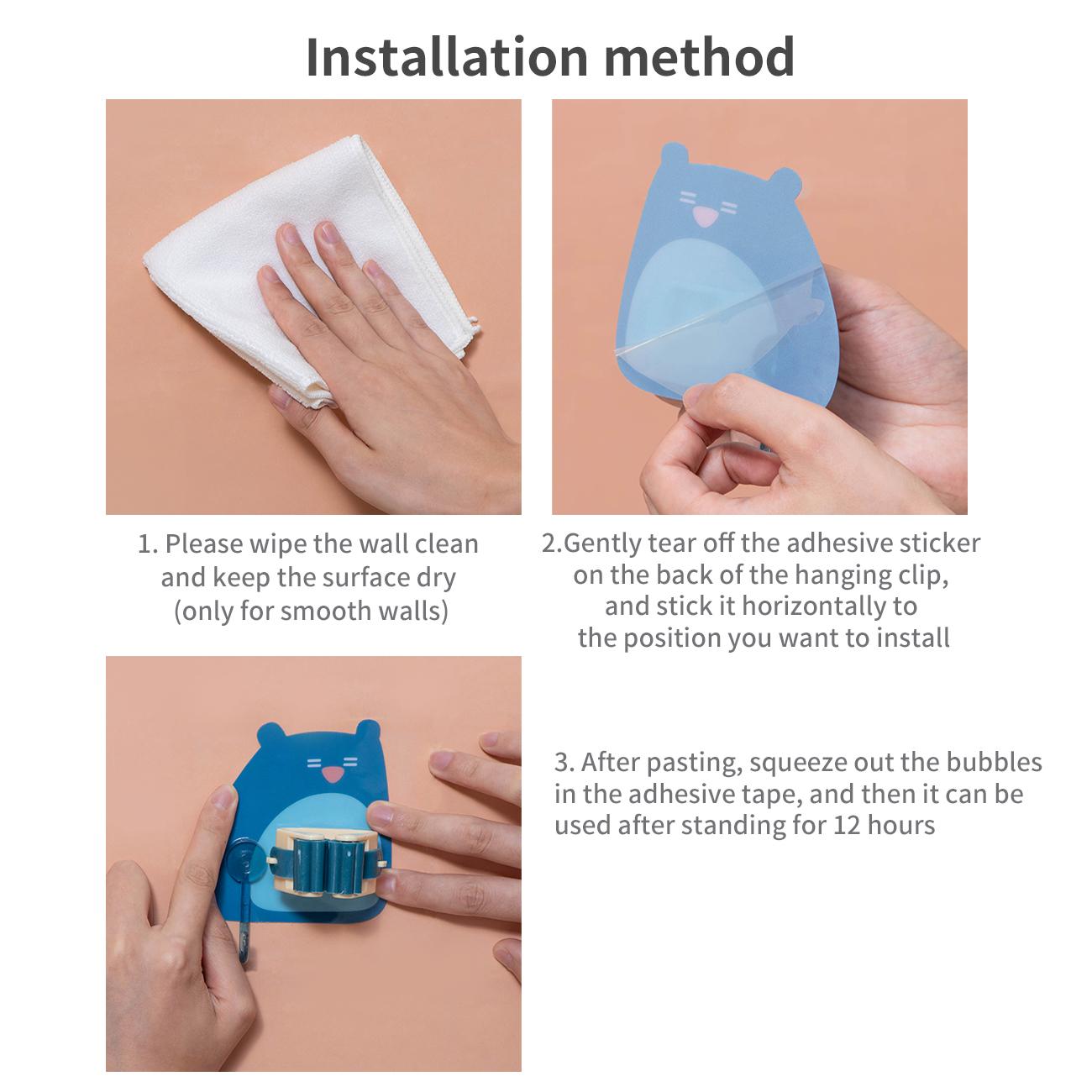 Installation method

1. Please wipe the wall clean and keep the surface dry (only for smooth walls)

2.Gently tear off the adhesive sticker on the back of the hanging clip, and stick it horizontally to the position you want to install

3. After pasting, squeeze out the bubbles in the adhesive tape, and then it can be used after standing for 12 hours