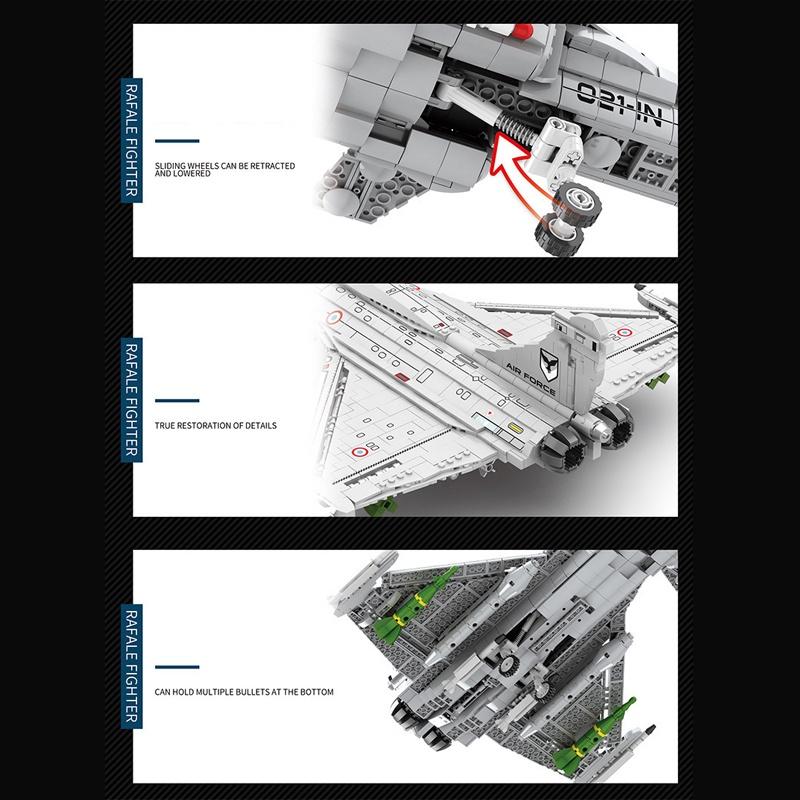 RAFALE FIGHTER

SLIDING WHEELS CAN BE RETRACTED AND LOWERED

021-IN

RAFALE FIGHTER

TRUE RESTORATION OF DETAILS

AIR FORCE

RAFALE FIGHTER

CAN HOLD MULTIPLE BULLETS AT THE BOTTOM