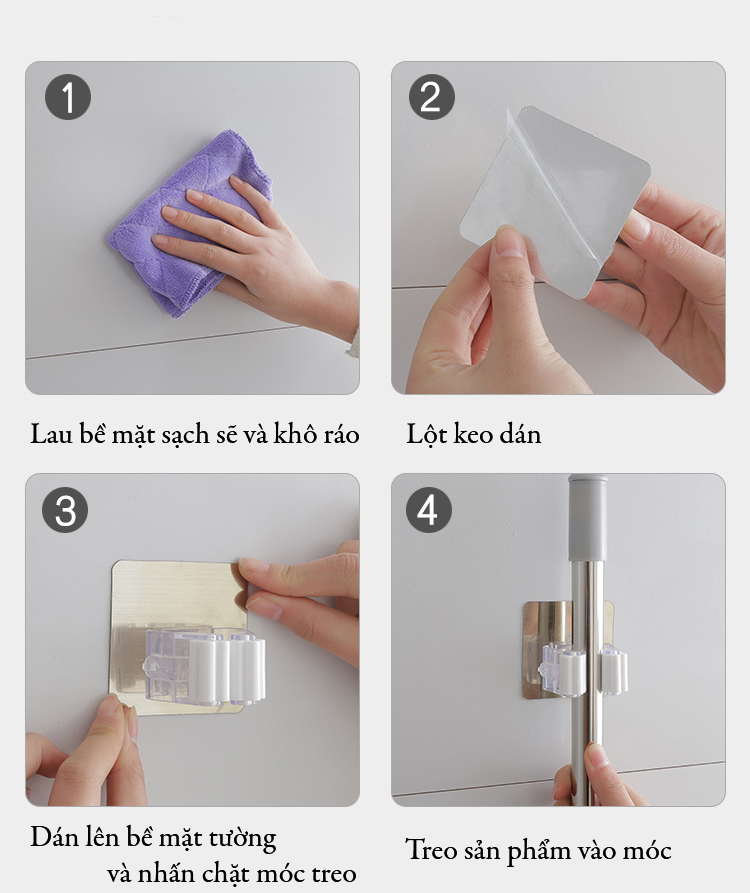 1

Lau bề mặt sạch sẽ và khô ráo

2

Lột keo dán

3

Dán lên bề mặt tường và nhấn chặt móc treo

4

Treo sản phẩm vào móc