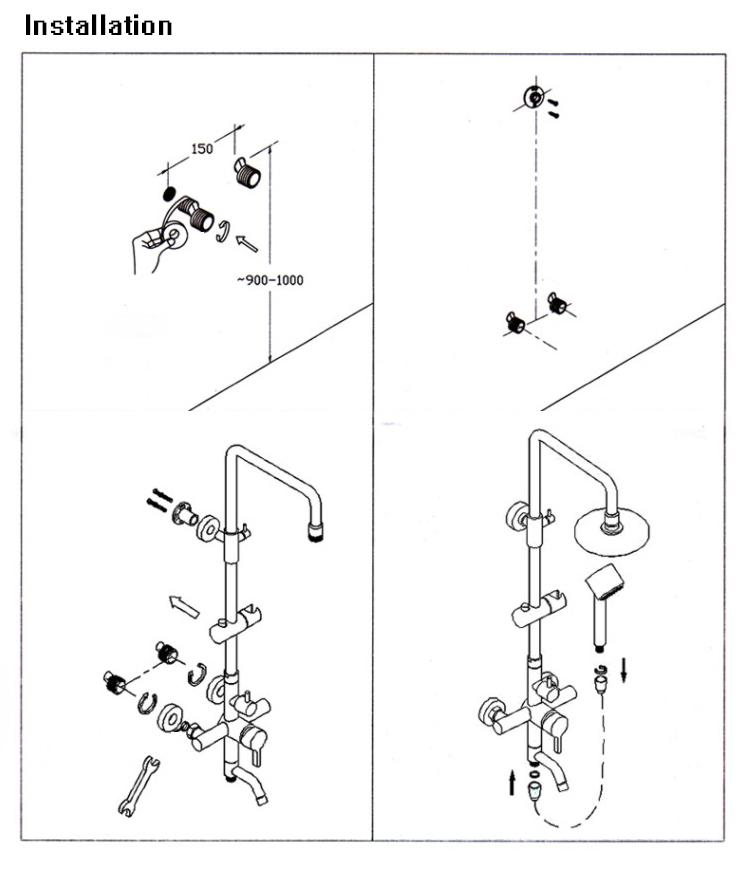 Installation

150

~900-1000